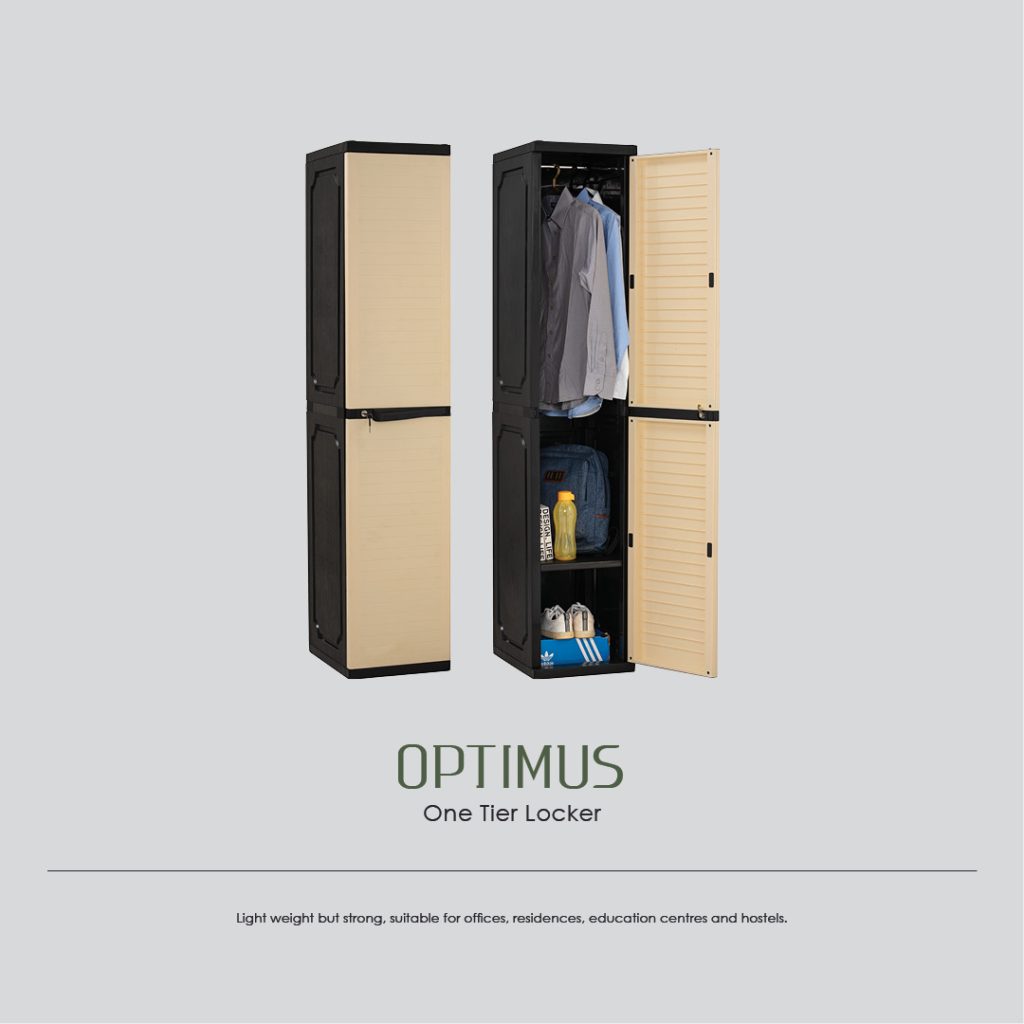 OPTIMUS
One Tier Locker

Light weight but strong, suitable for offices, residences, education centres and hostels.