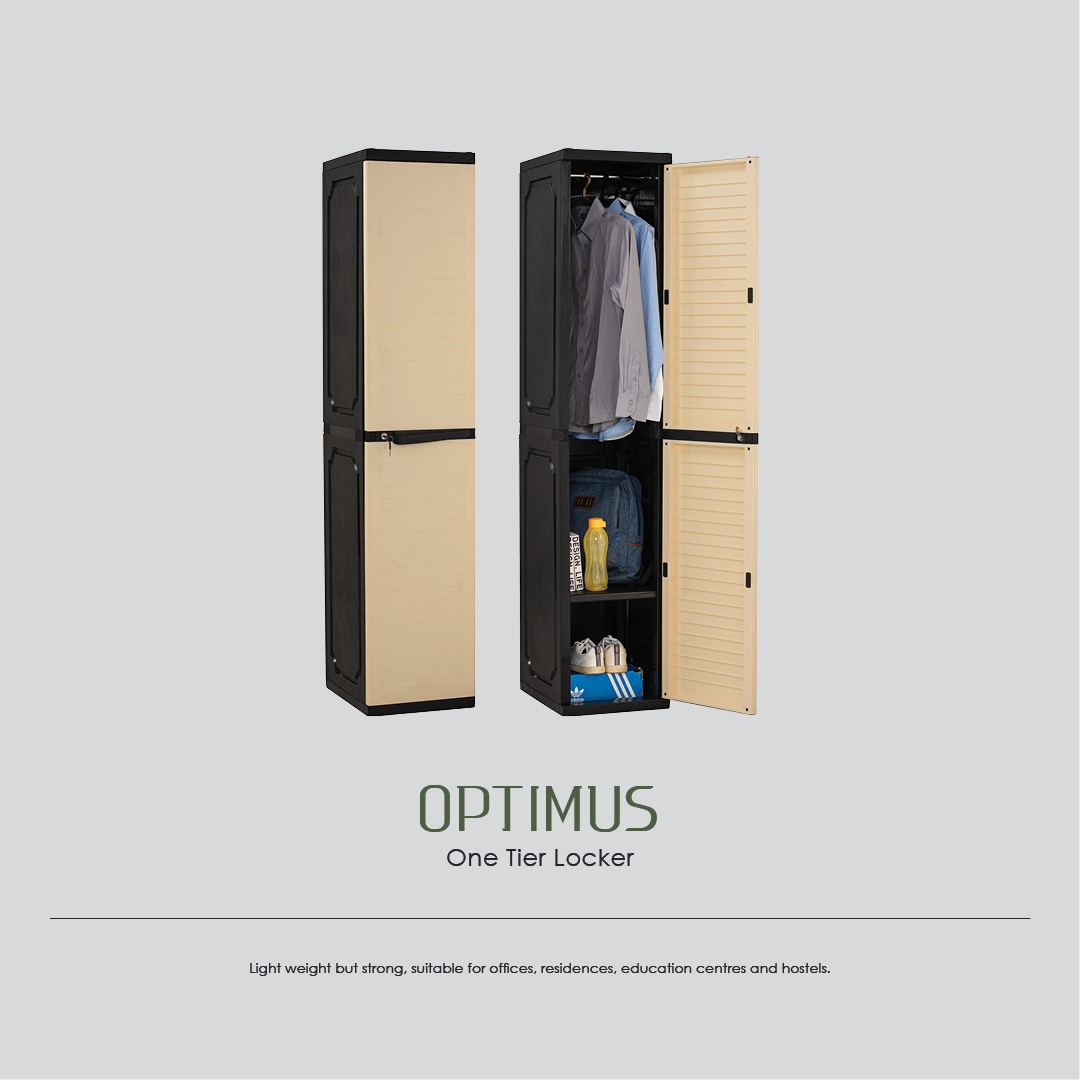 DESIGN LIFE

adidas

OPTIMUS
One Tier Locker

Light weight but strong, suitable for offices, residences, education centres and hostels.