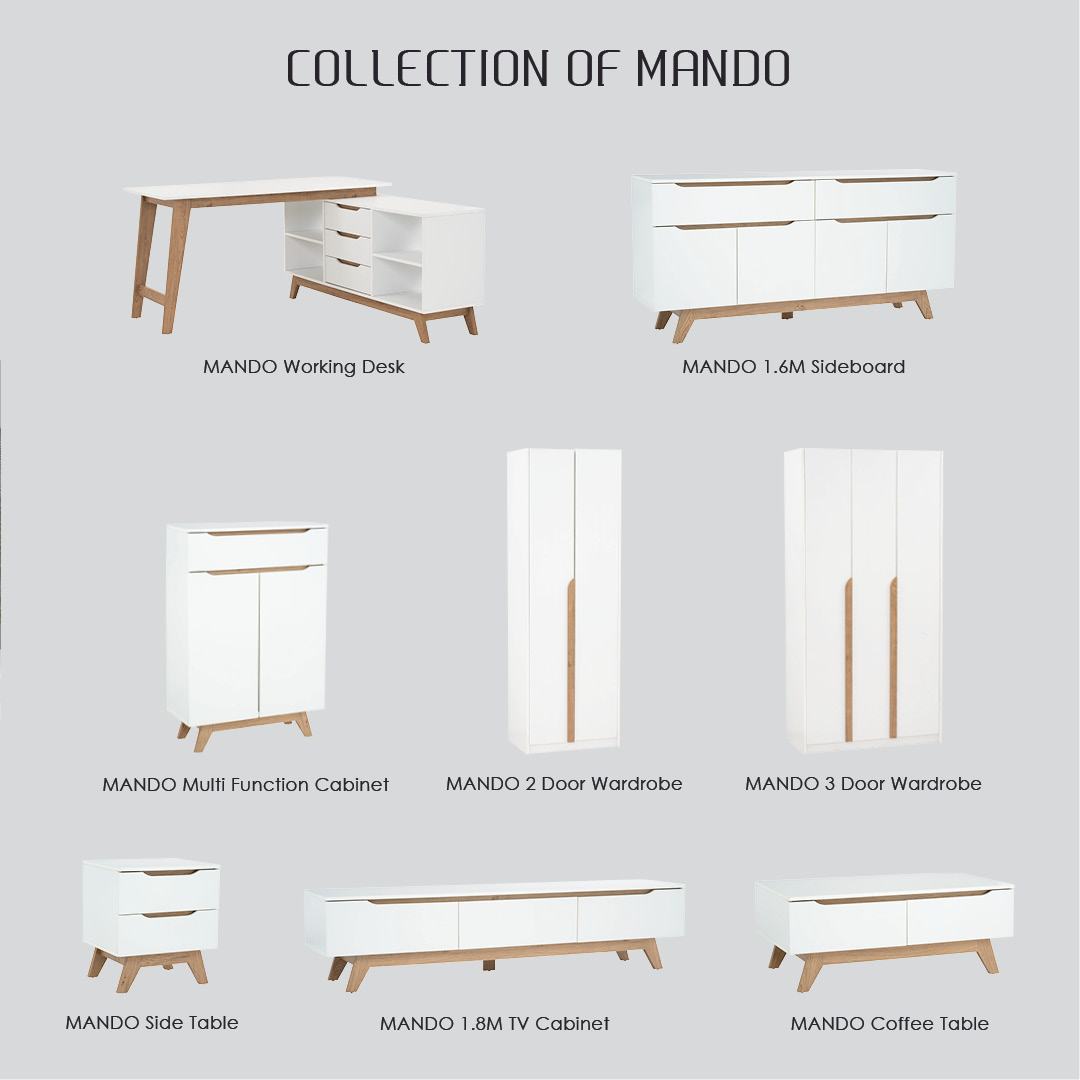 COLLECTION OF MANDO

MANDO Working Desk

MANDO 1.6M Sideboard

MANDO Multi Function Cabinet

MANDO 2 Door Wardrobe

MANDO 3 Door Wardrobe

MANDO Side Table

MANDO 1.8M TV Cabinet

MANDO Coffee Table