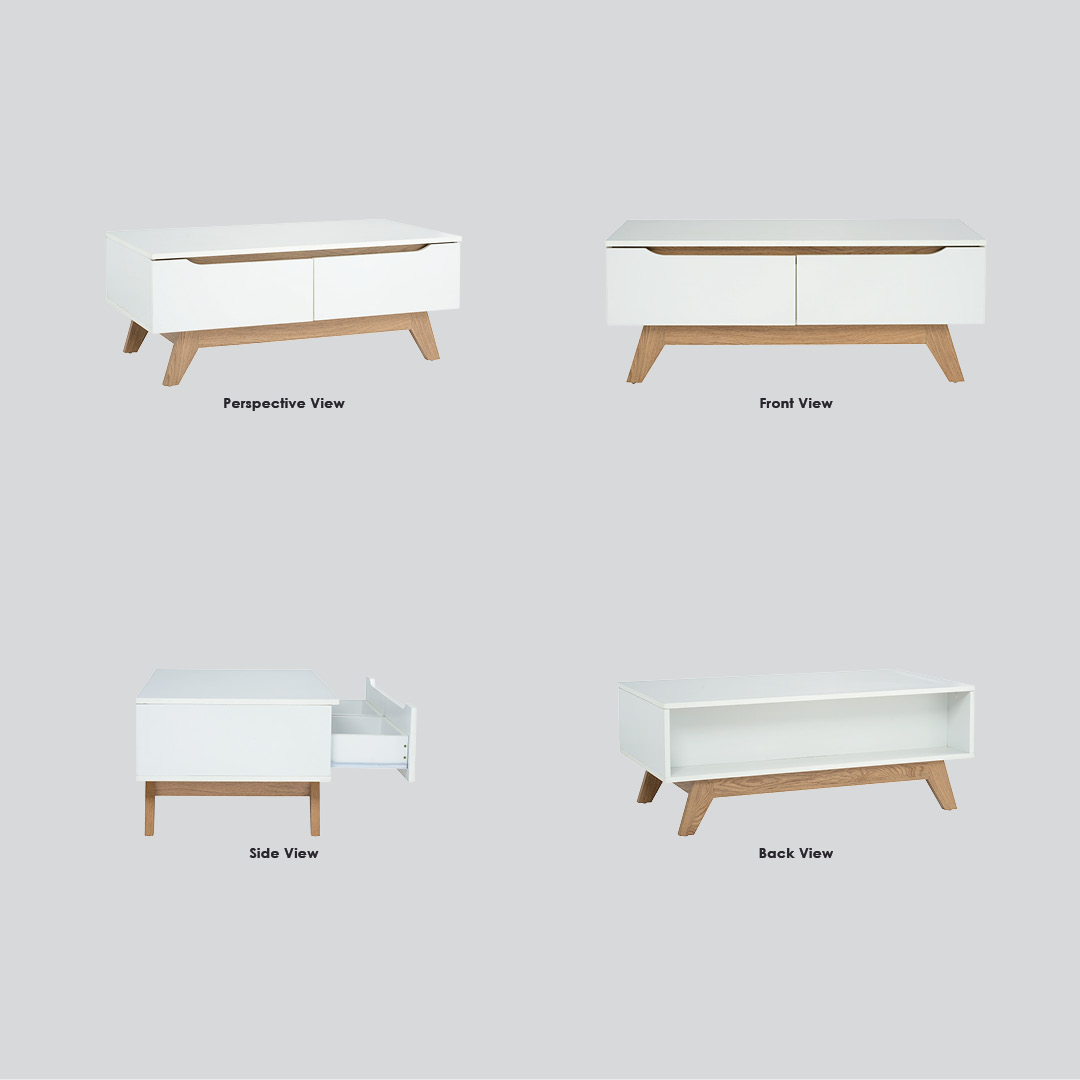 Perspective View

Front View

Side View

Back View