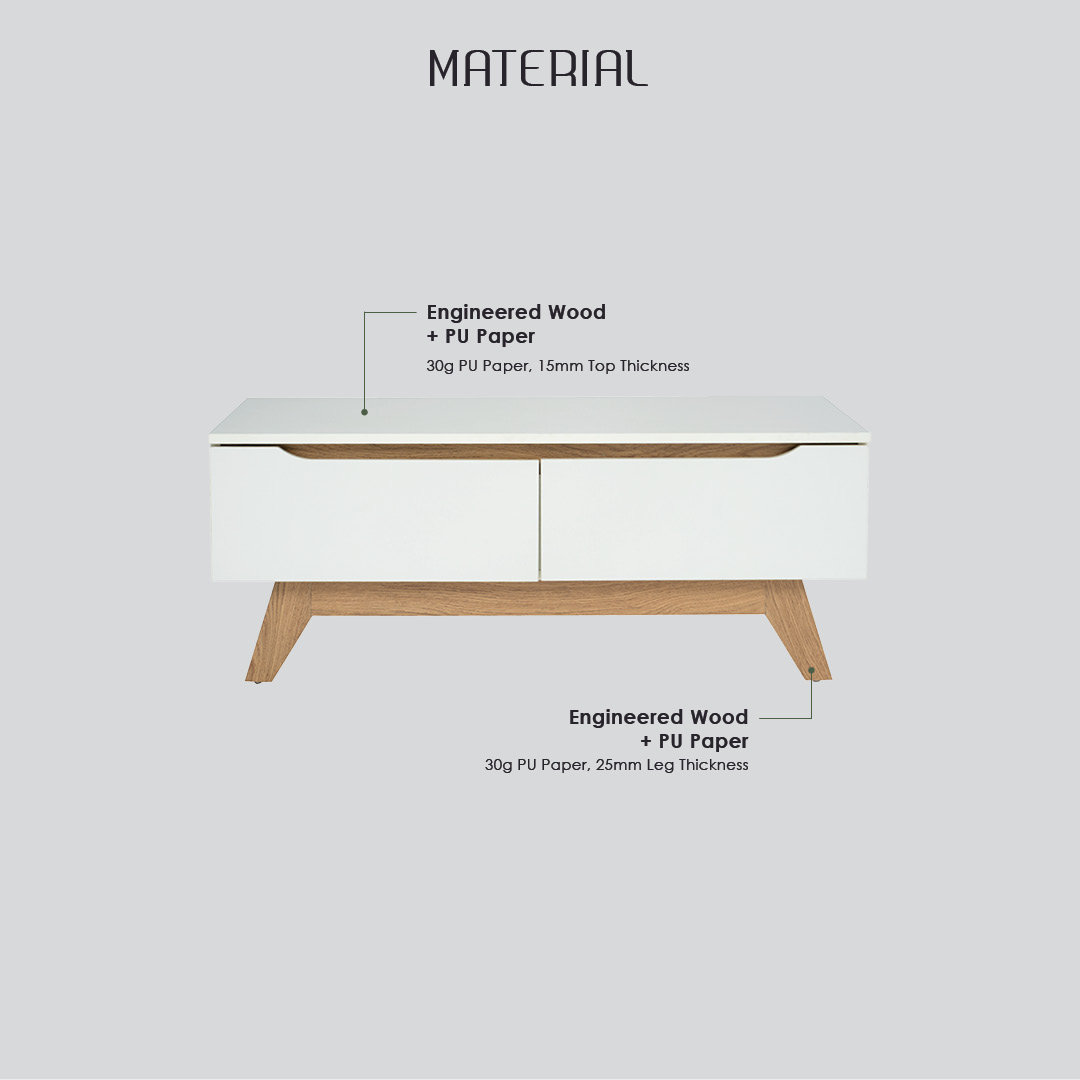 MATERIAL

Engineered Wood
+ PU Paper
30g PU Paper, 15mm Top Thickness

Engineered Wood
+ PU Paper
30g PU Paper, 25mm Leg Thickness