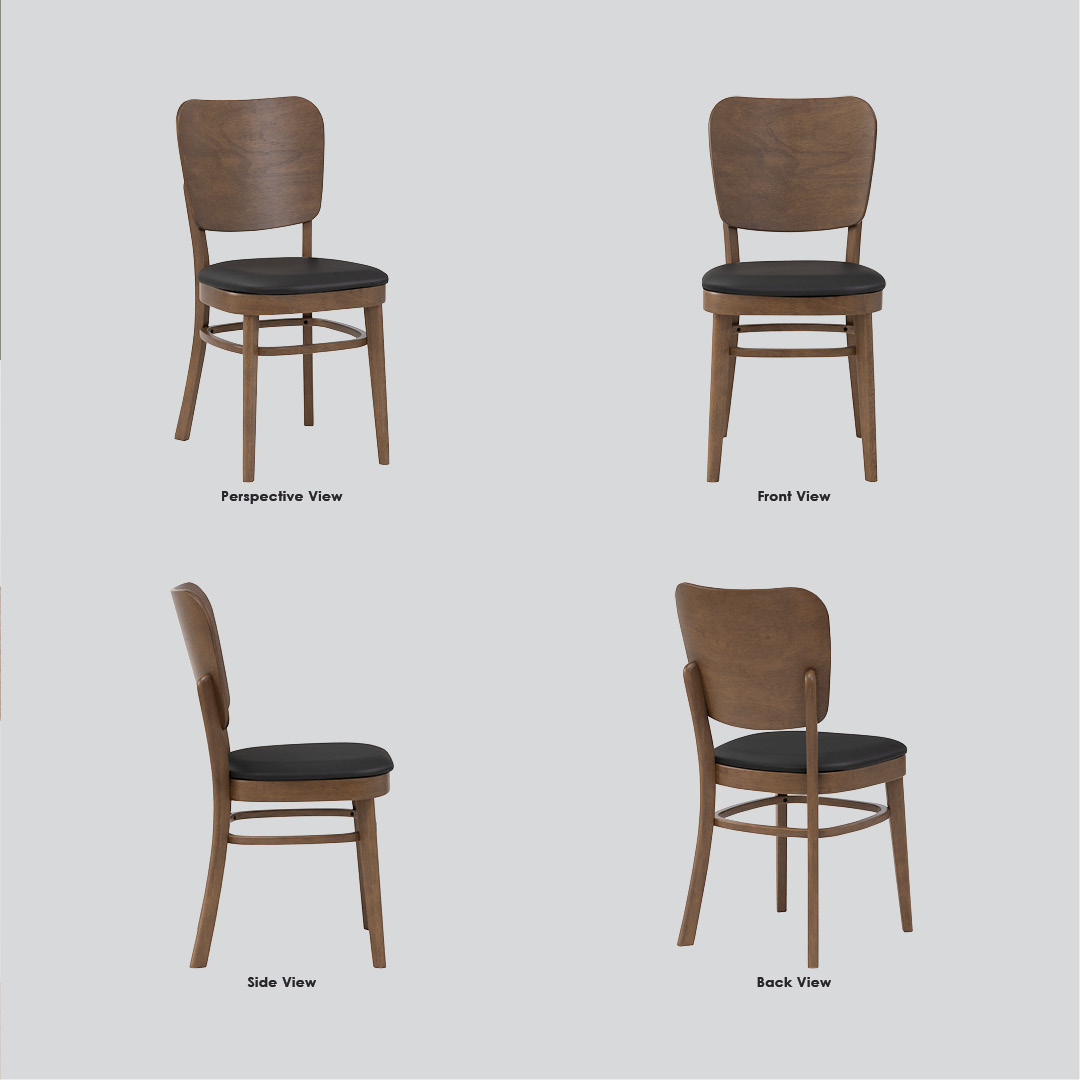 Perspective View

Front View

Side View

Back View