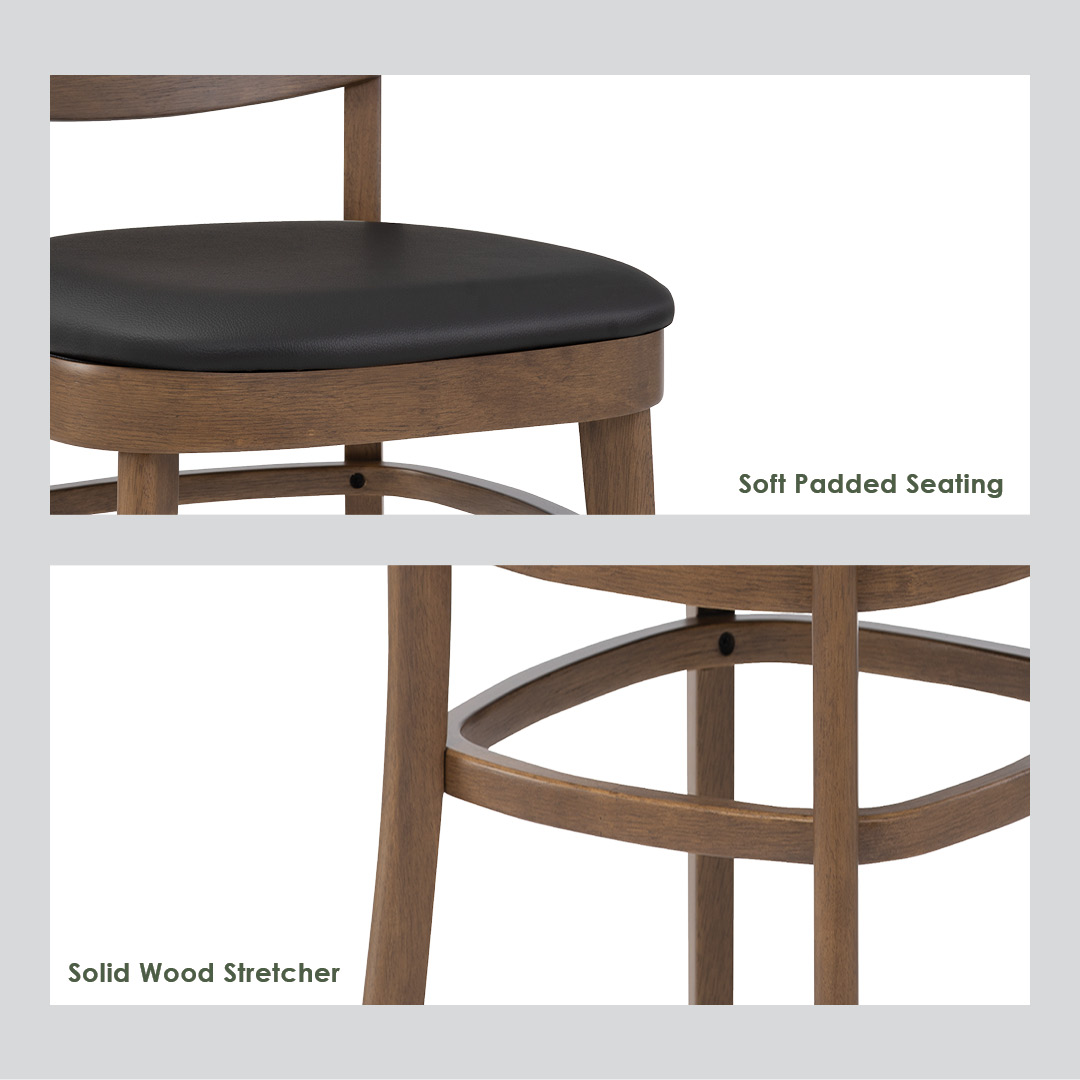 Soft Padded Seating

Solid Wood Stretcher