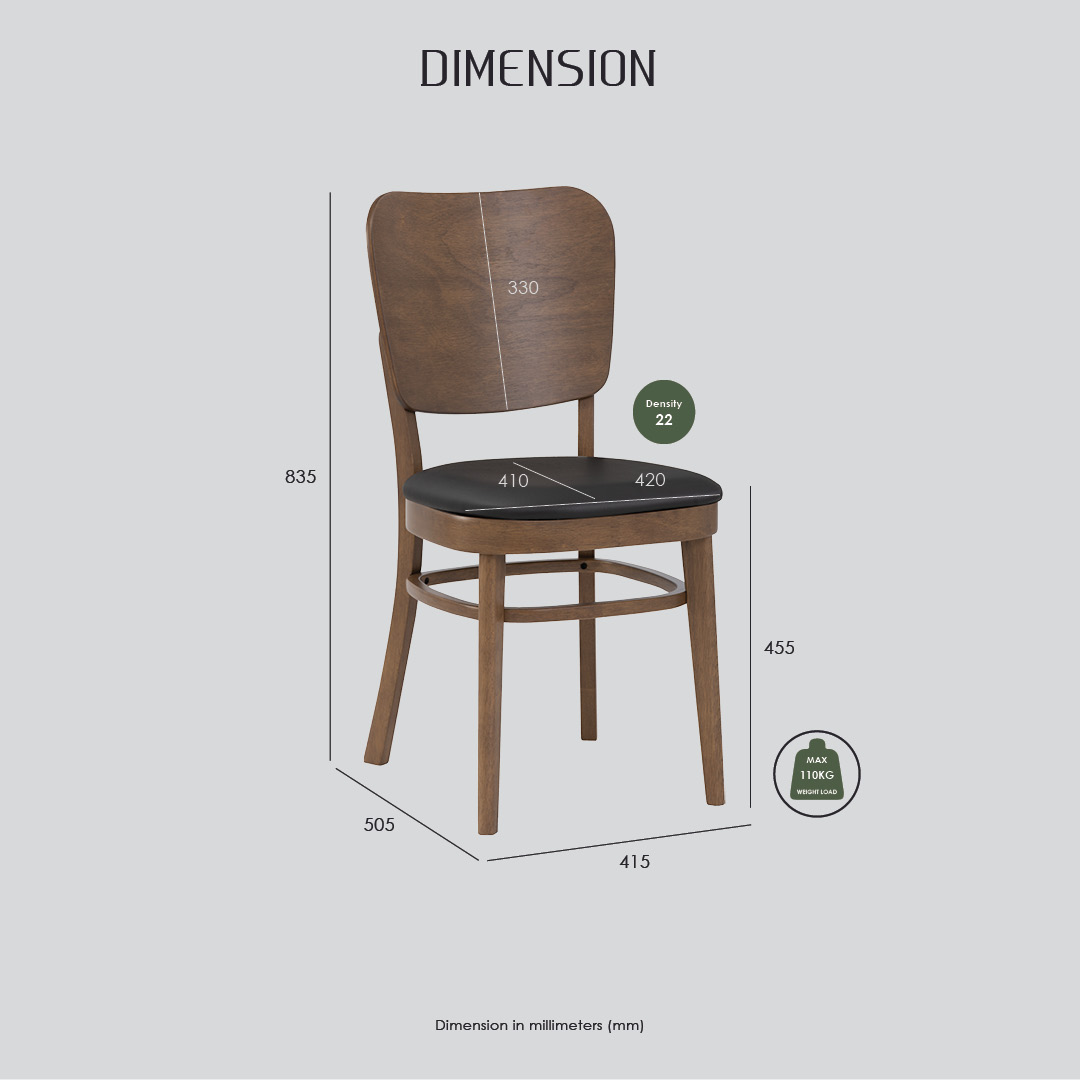 DIMENSION

330

Density
22

835

410

420

455

MAX
110KG
WEIGHT LOAD

505

415

Dimension in millimeters (mm)