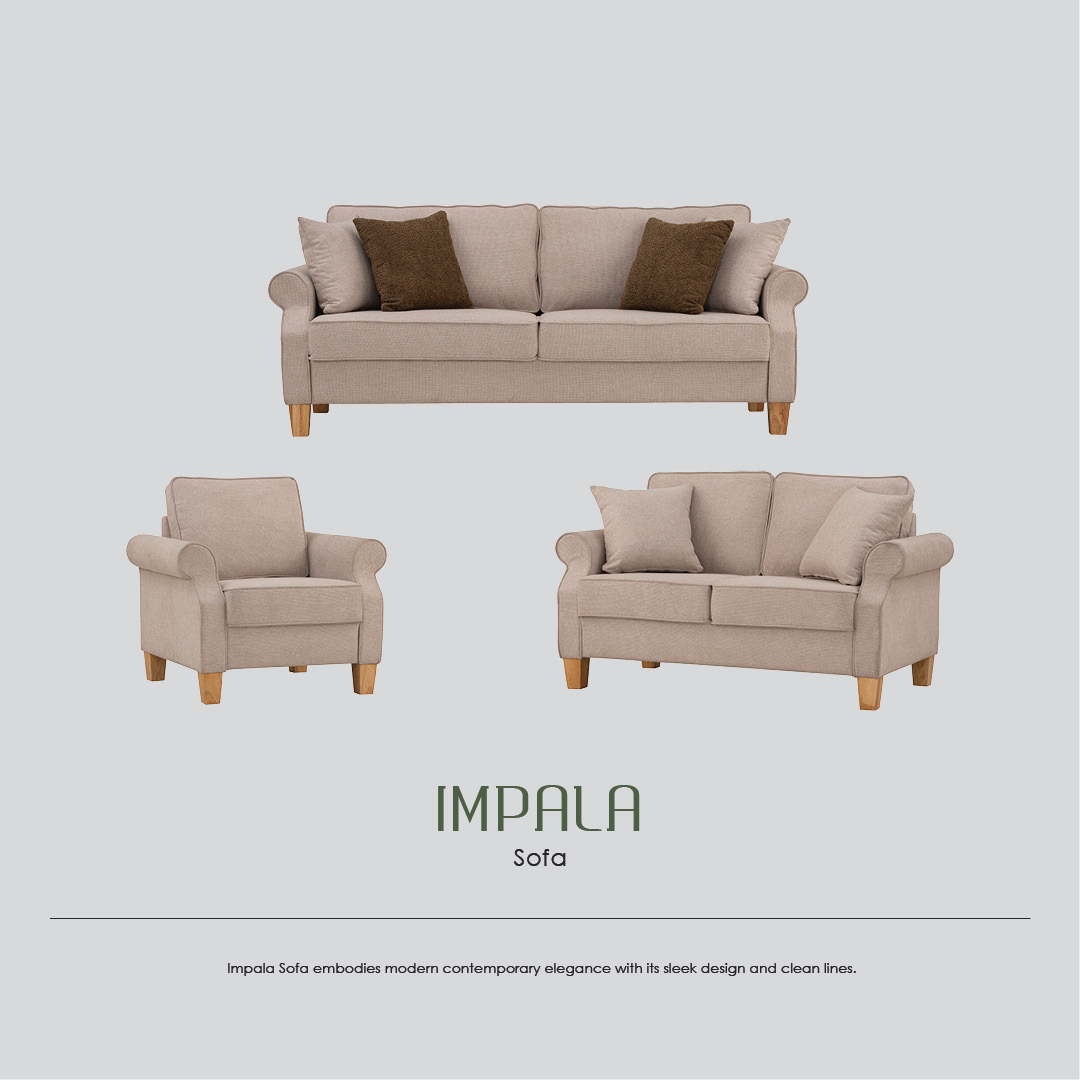 IMPALA
Sofa

Impala Sofa embodies modern contemporary elegance with its sleek design and clean lines.