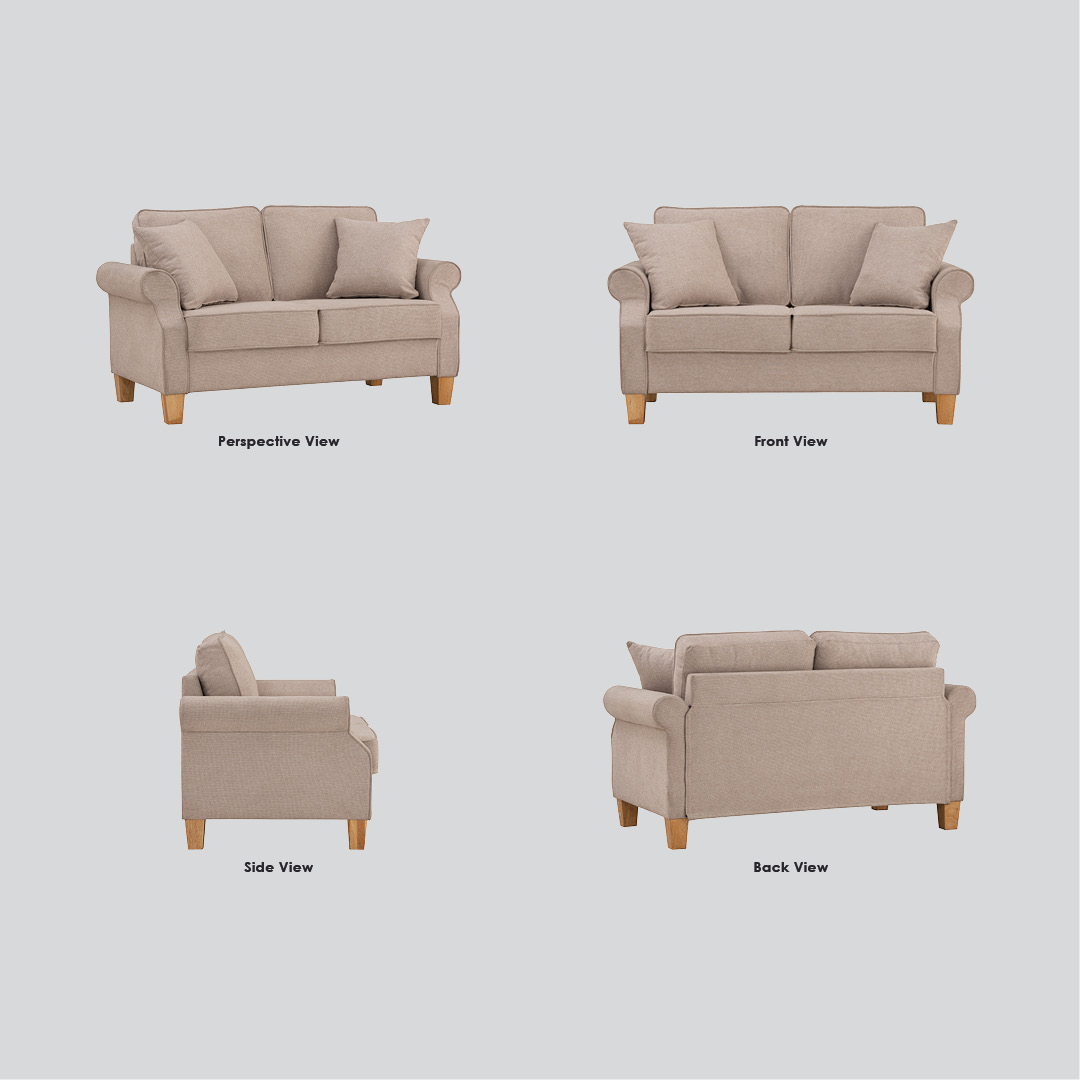 Perspective View

Front View

Side View

Back View