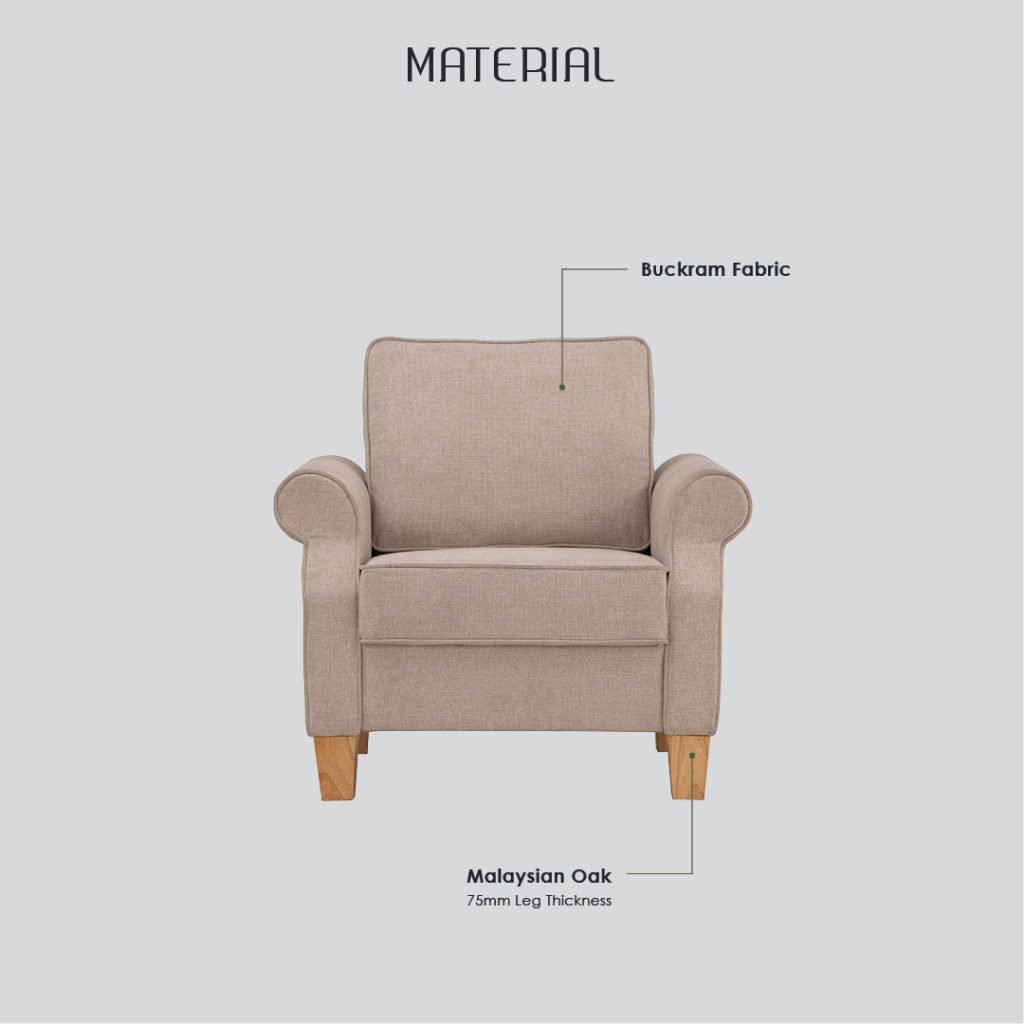 MATERIAL

Buckram Fabric

Malaysian Oak
75mm Leg Thickness