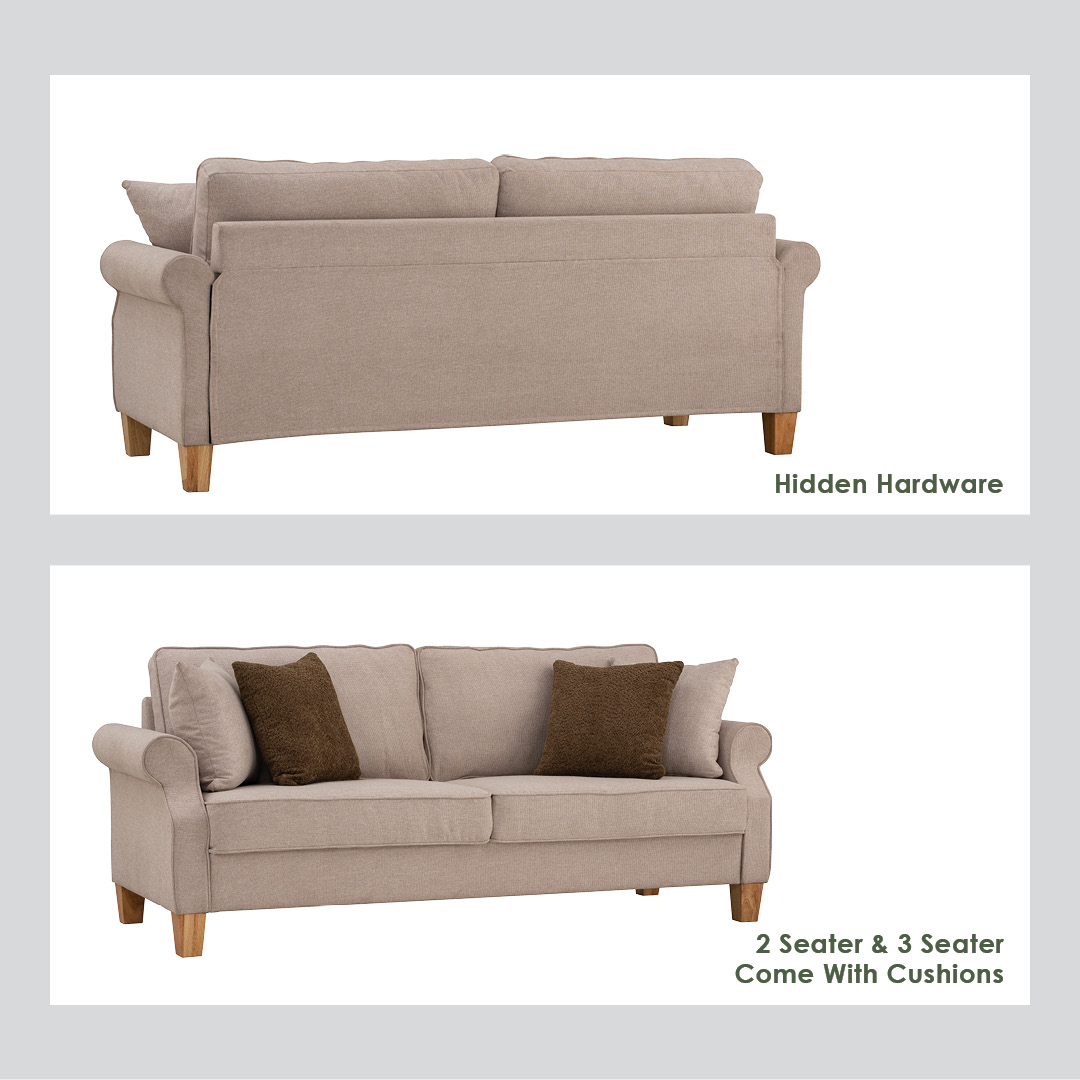 Hidden Hardware

2 Seater & 3 Seater
Come With Cushions