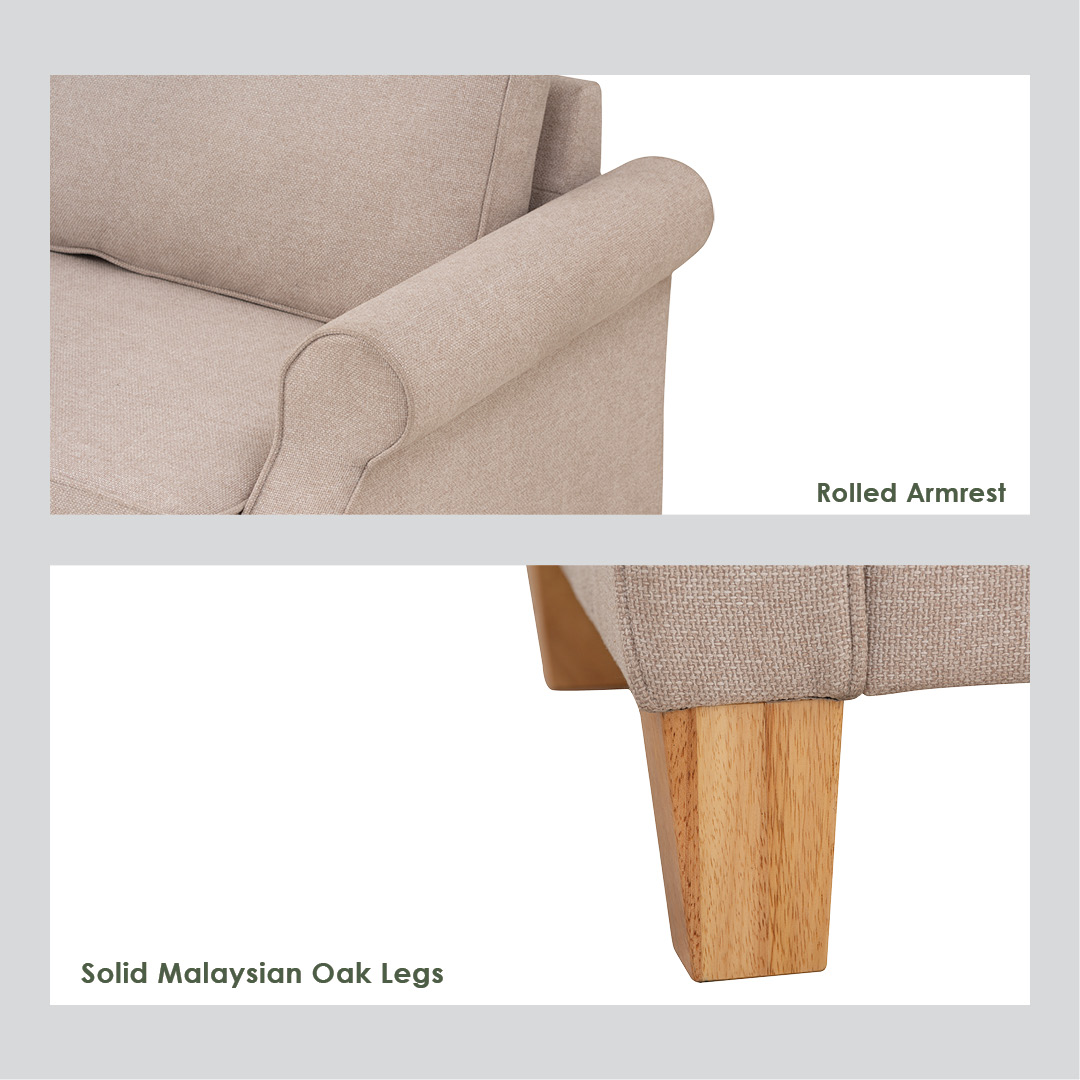 Rolled Armrest

Solid Malaysian Oak Legs