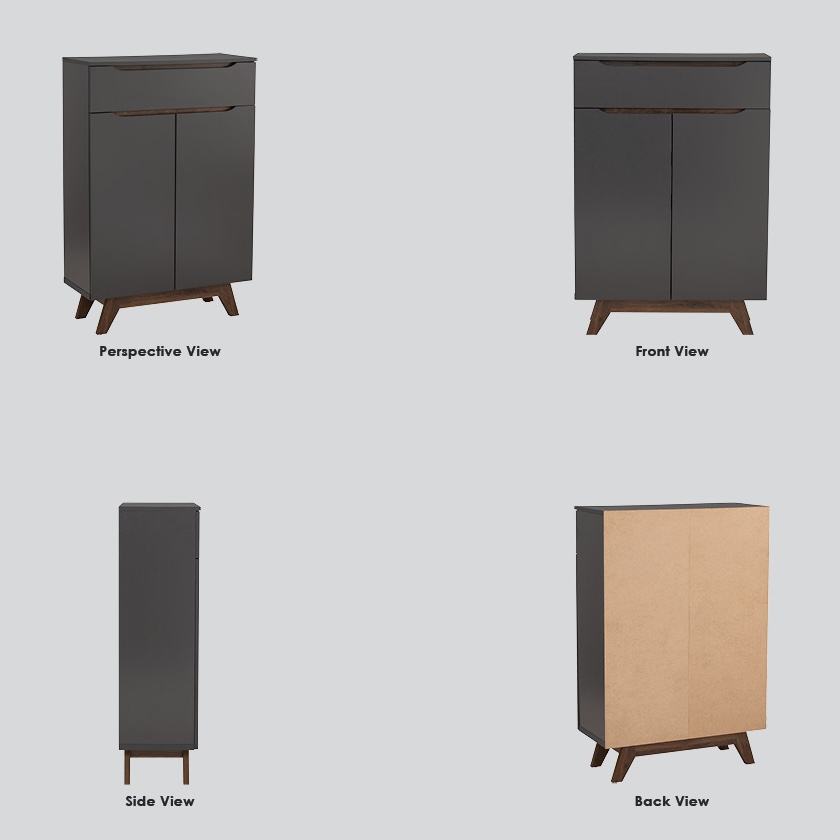 Perspective View

Front View

Side View

Back View