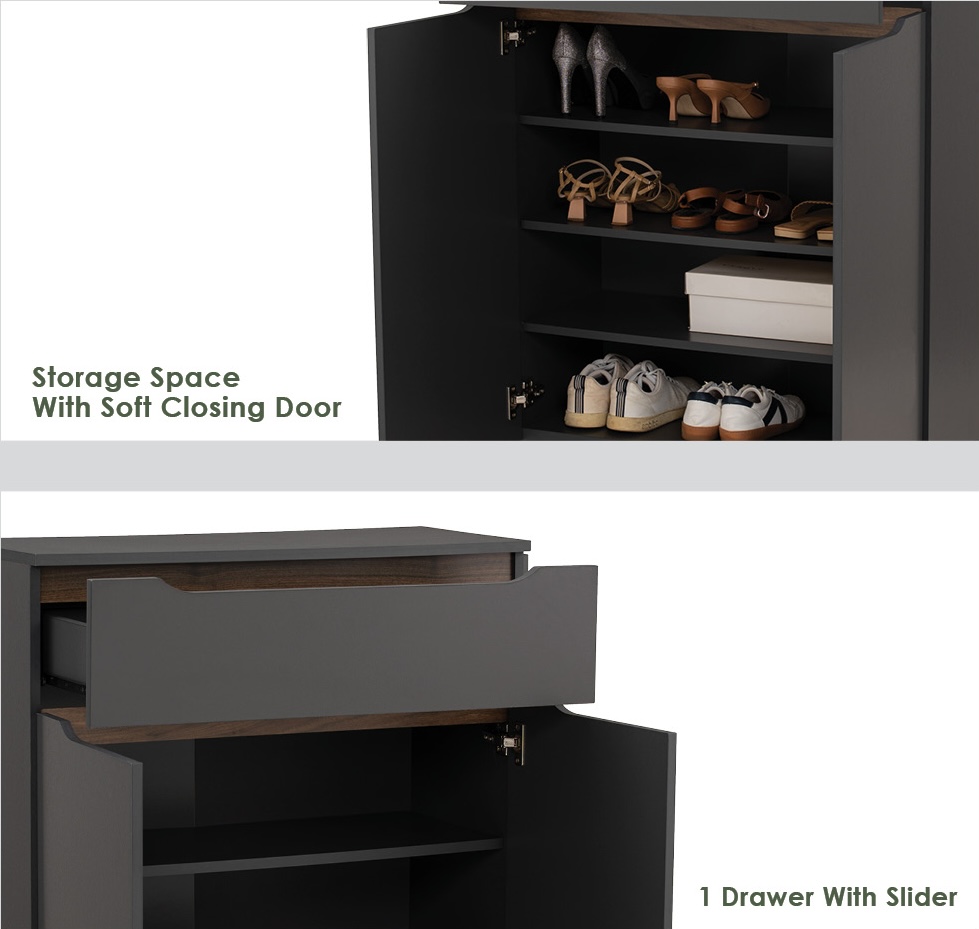 Storage Space
With Soft Closing Door

1 Drawer With Slider