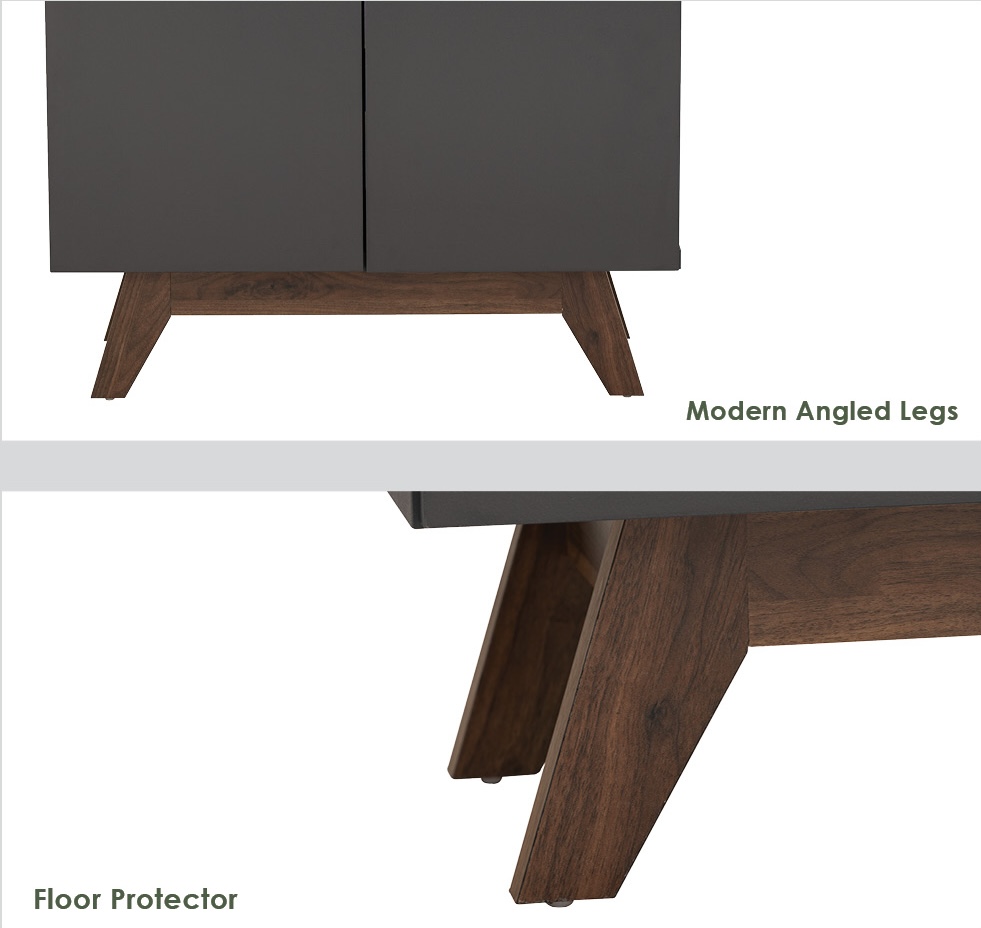 Modern Angled Legs

Floor Protector