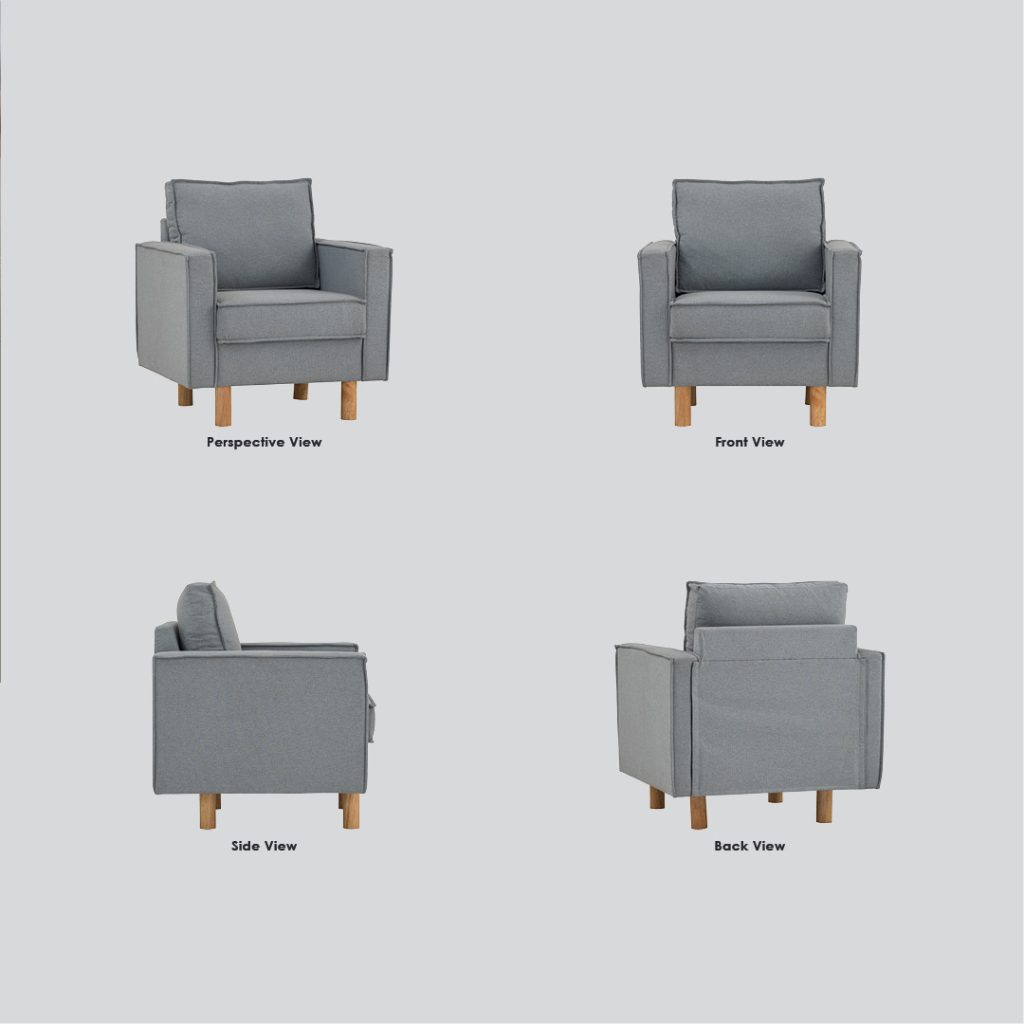 Perspective View

Front View

Side View

Back View