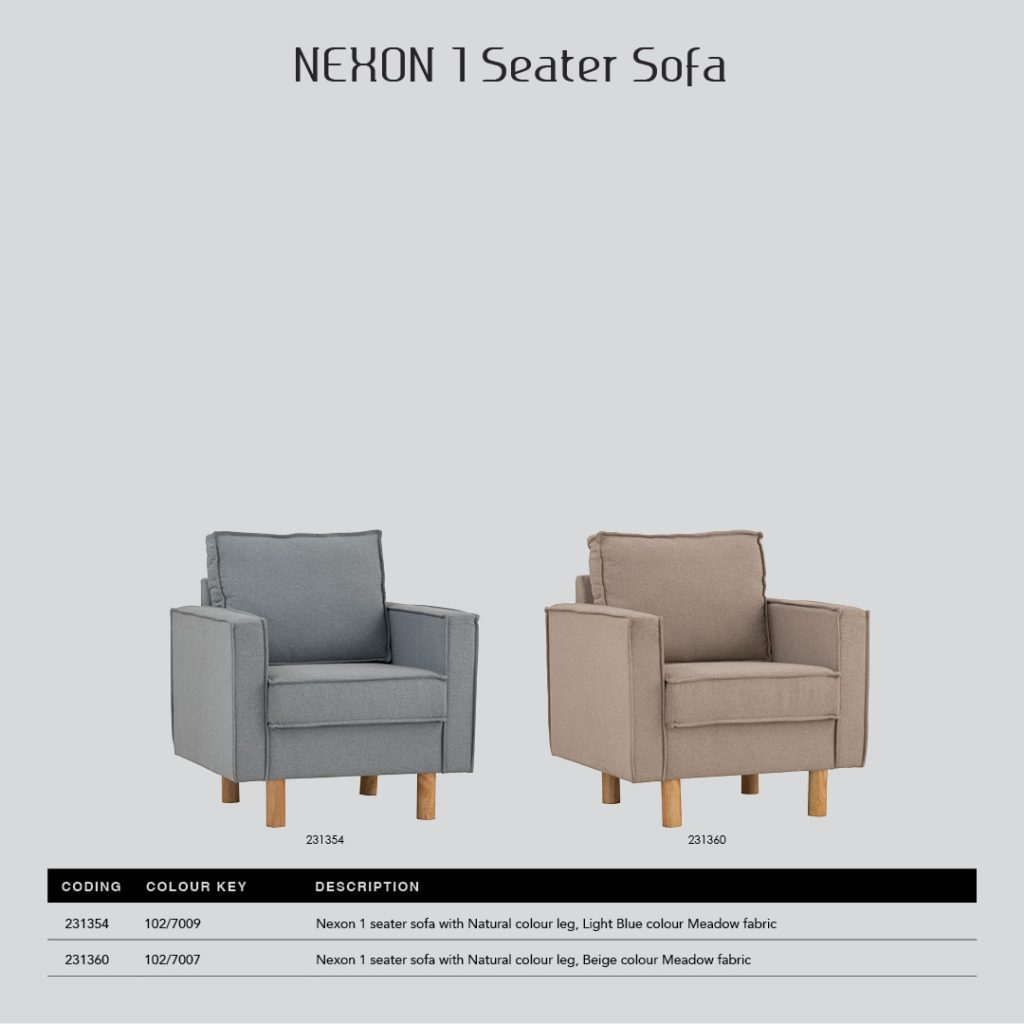 NEXON 1 Seater Sofa

231354

231360

| CODING | COLOUR KEY | DESCRIPTION |
|---|---|---|
| 231354 | 102/7009 | Nexon 1 seater sofa with Natural colour leg, Light Blue colour Meadow fabric |
| 231360 | 102/7007 | Nexon 1 seater sofa with Natural colour leg, Beige colour Meadow fabric |