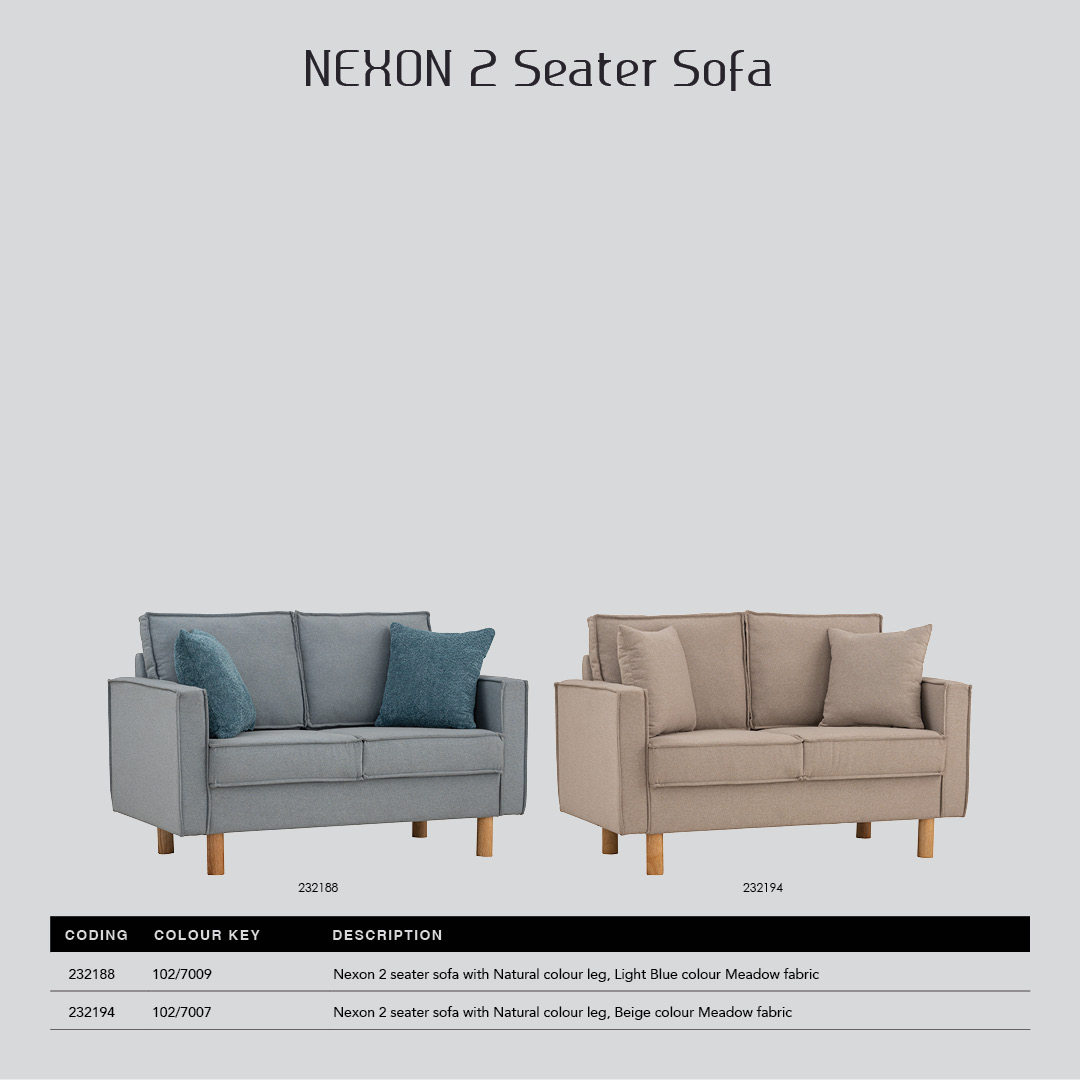 NEXON 2 Seater Sofa

232188

232194

| CODING | COLOUR KEY | DESCRIPTION |
|---|---|---|
| 232188 | 102/7009 | Nexon 2 seater sofa with Natural colour leg, Light Blue colour Meadow fabric |
| 232194 | 102/7007 | Nexon 2 seater sofa with Natural colour leg, Beige colour Meadow fabric |