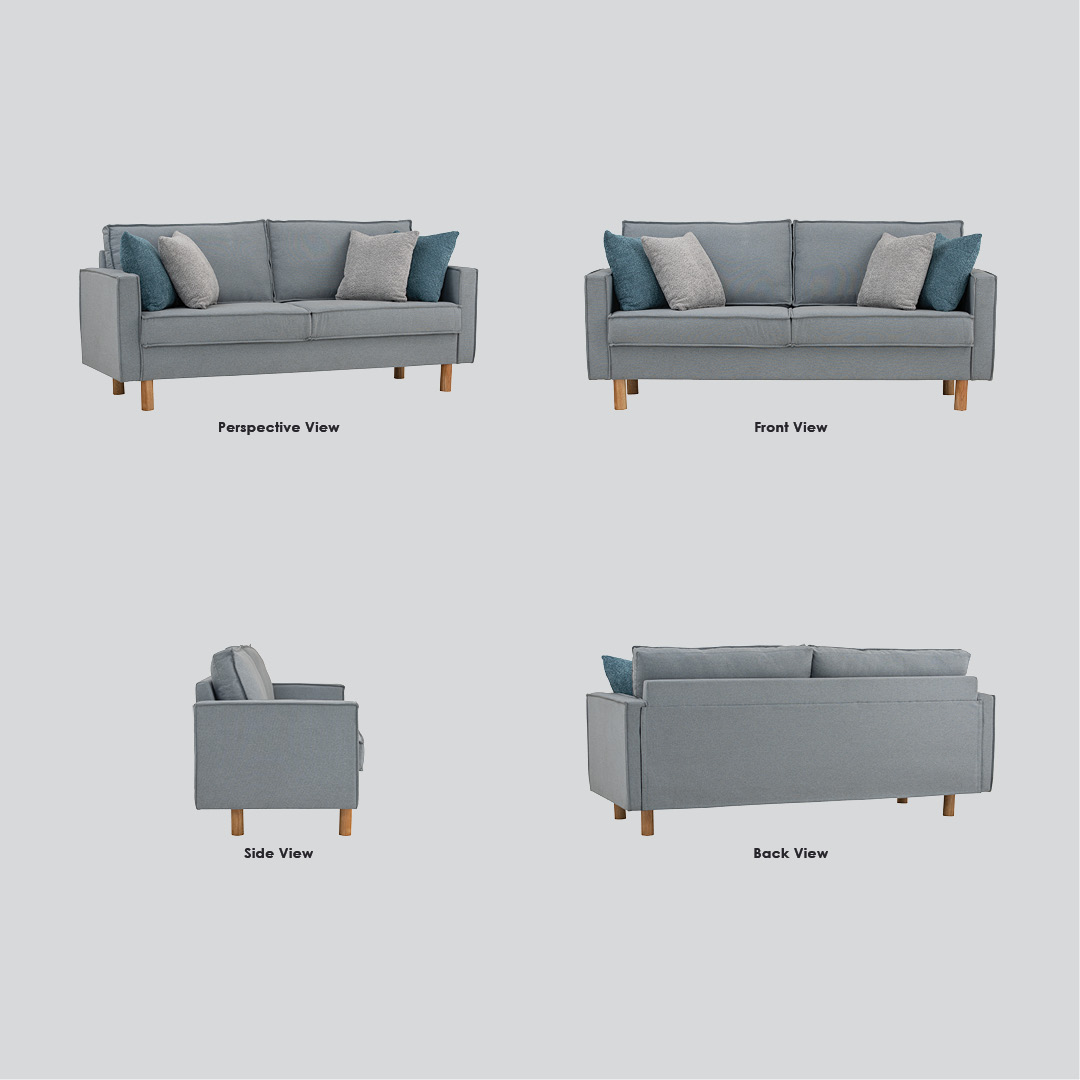 Perspective View

Front View

Side View

Back View