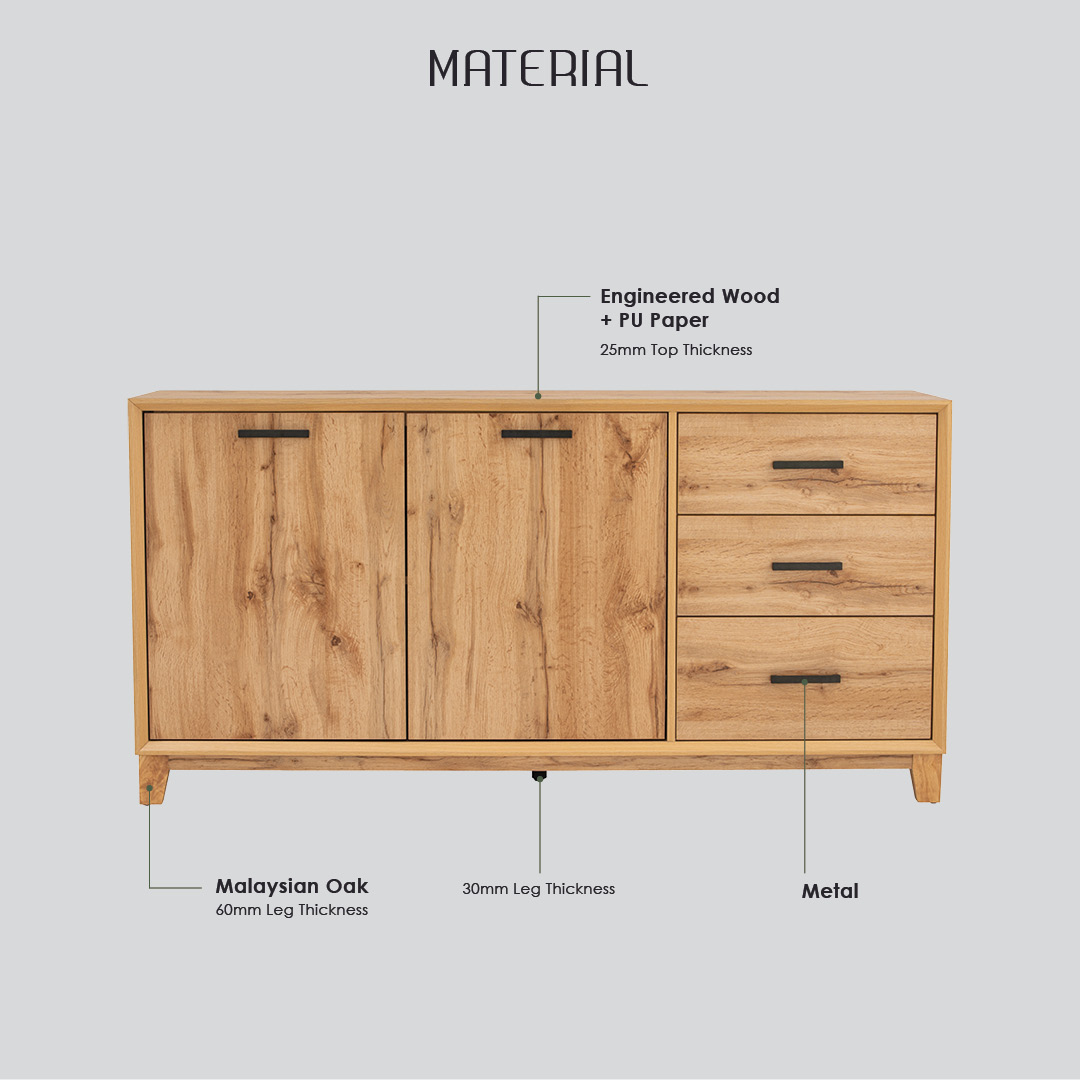 MATERIAL

Engineered Wood
+ PU Paper
25mm Top Thickness

Malaysian Oak
60mm Leg Thickness

30mm Leg Thickness

Metal