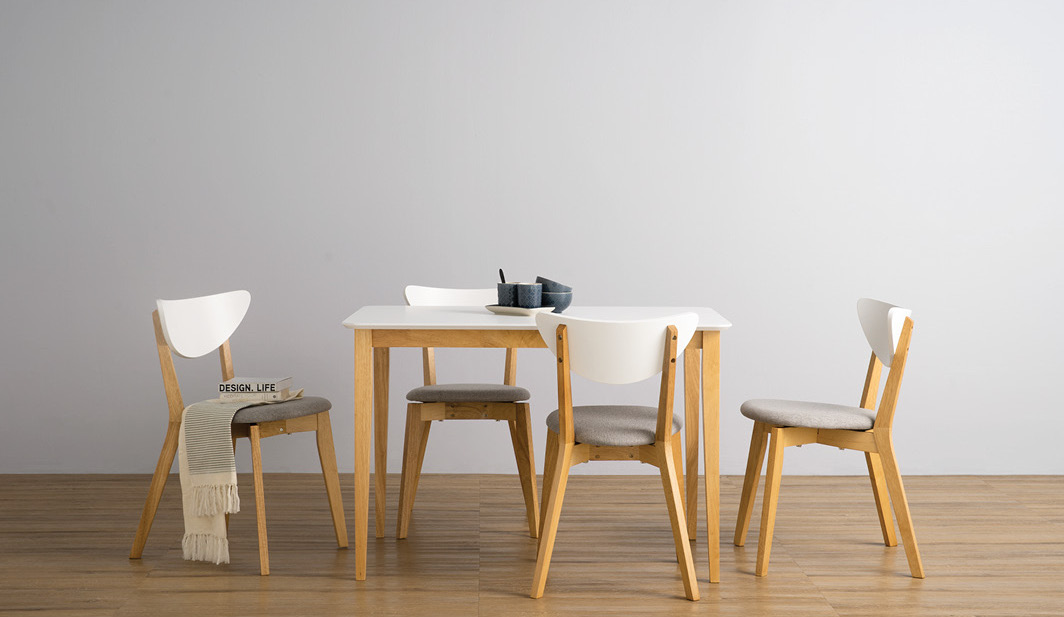 DESIGN. LIFE