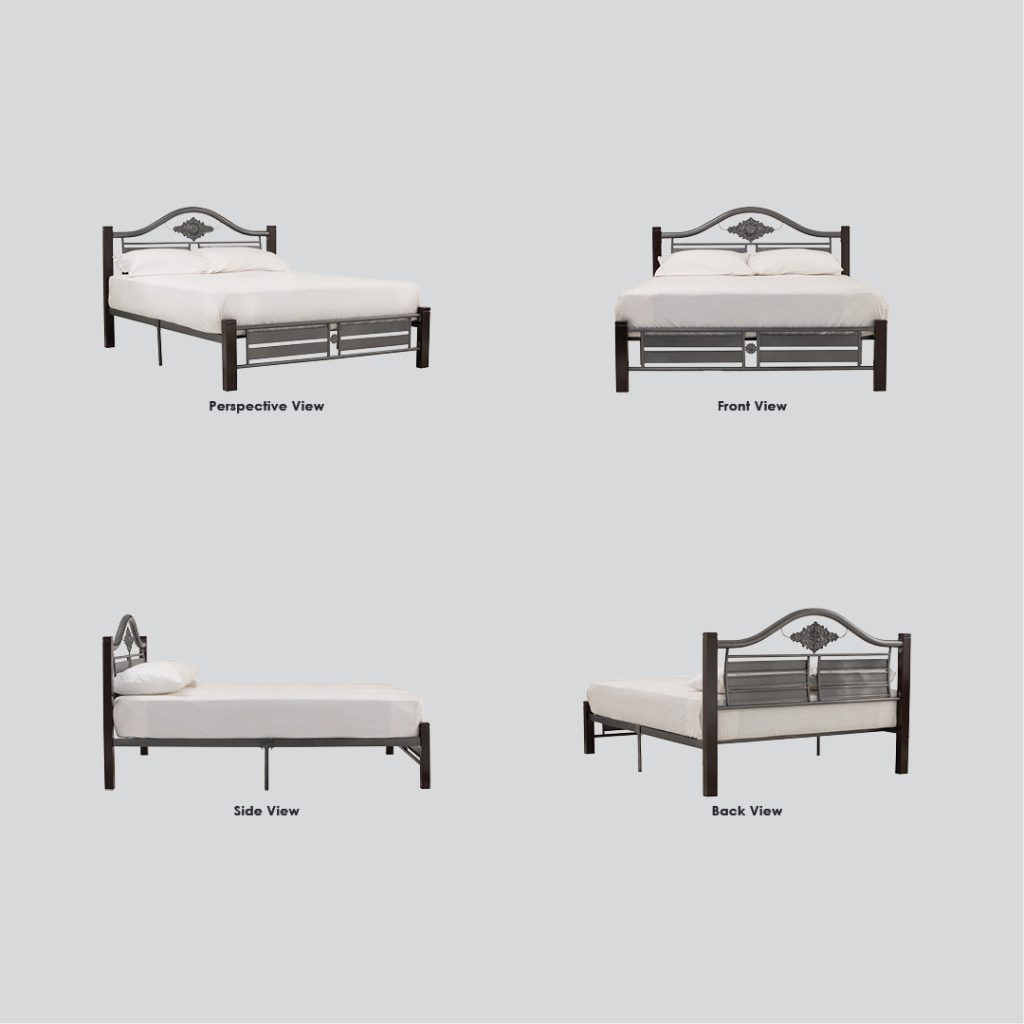 Perspective View

Front View

Side View

Back View