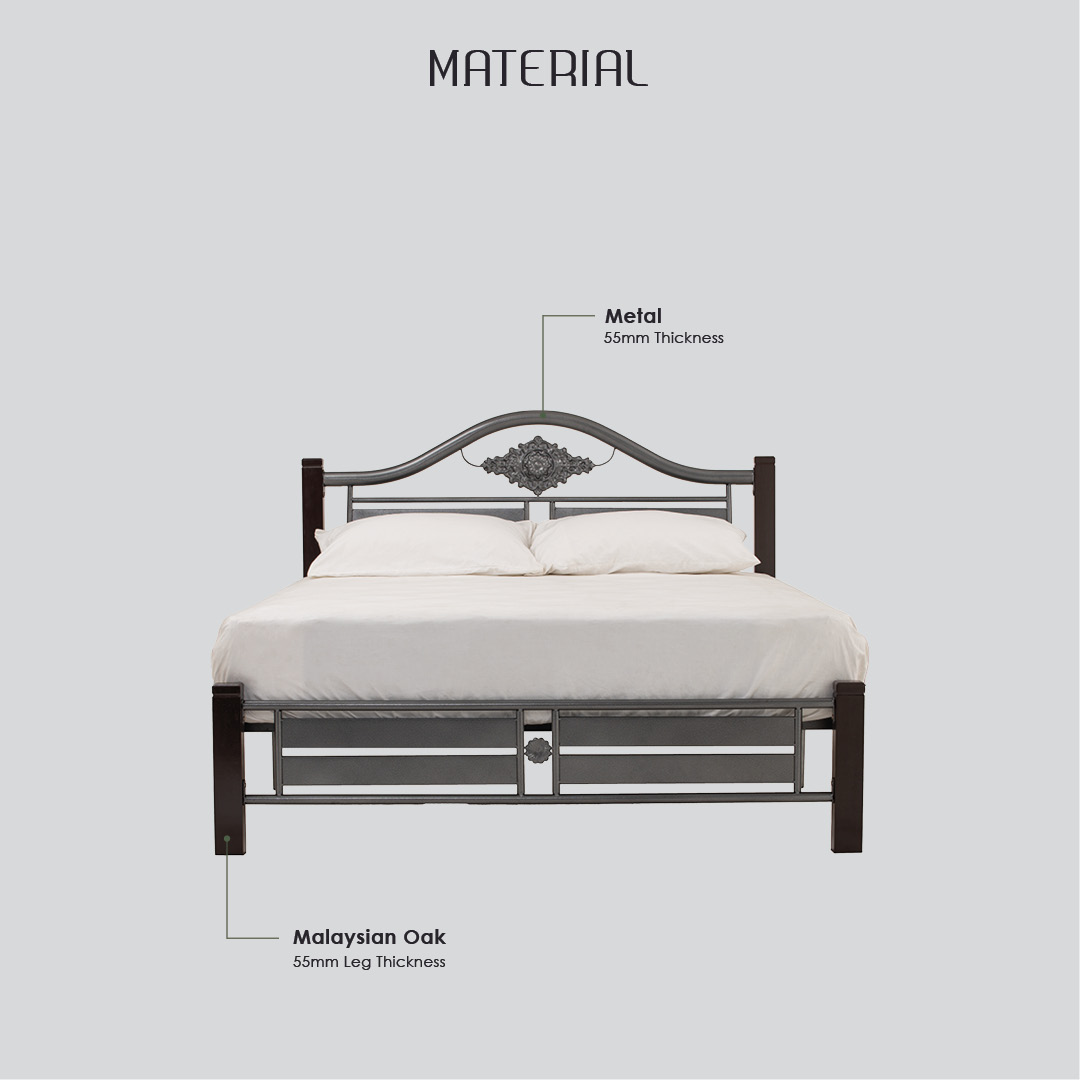 MATERIAL

Metal
55mm Thickness

Malaysian Oak
55mm Leg Thickness