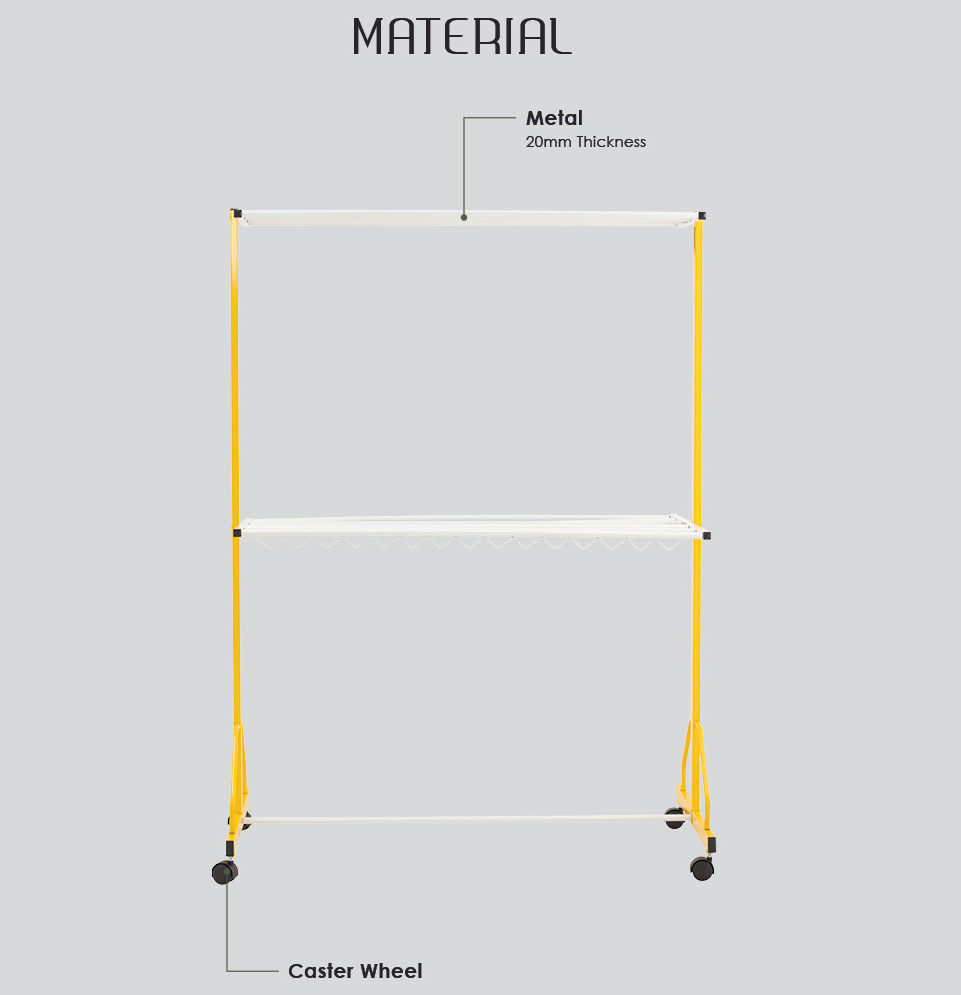 MATERIAL

Metal
20mm Thickness

Caster Wheel