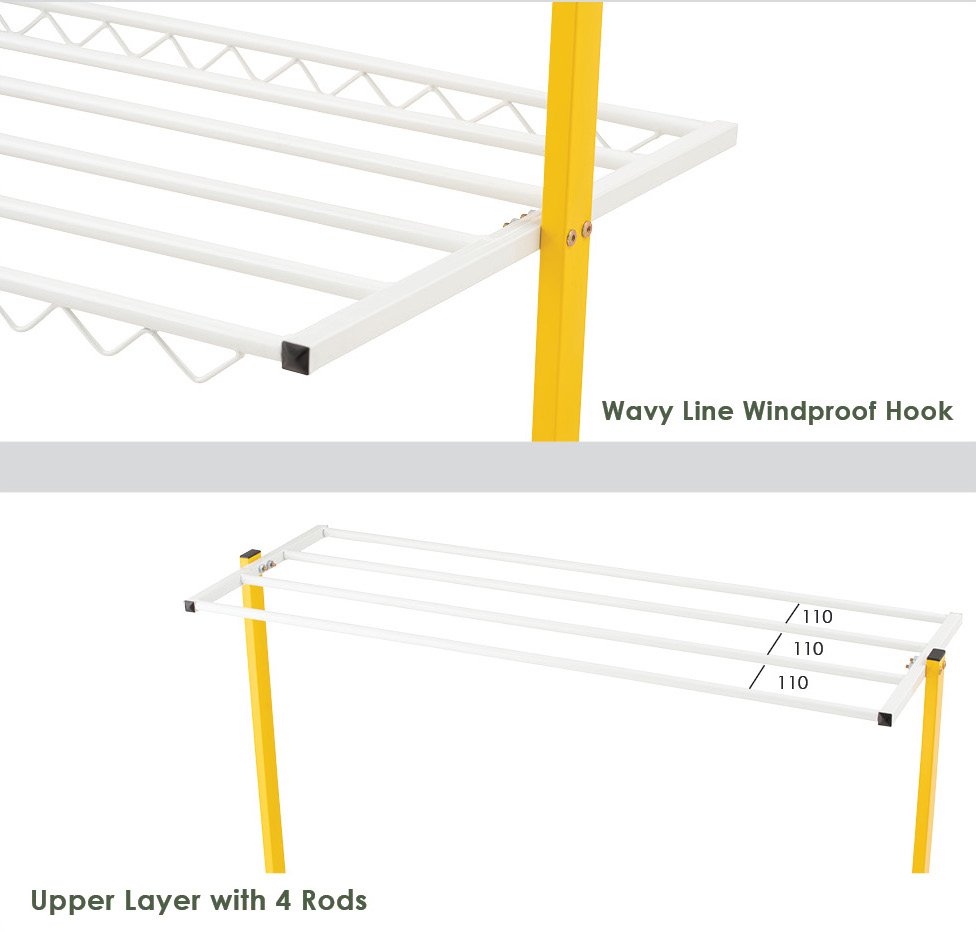 Wavy Line Windproof Hook

110

110

110

Upper Layer with 4 Rods