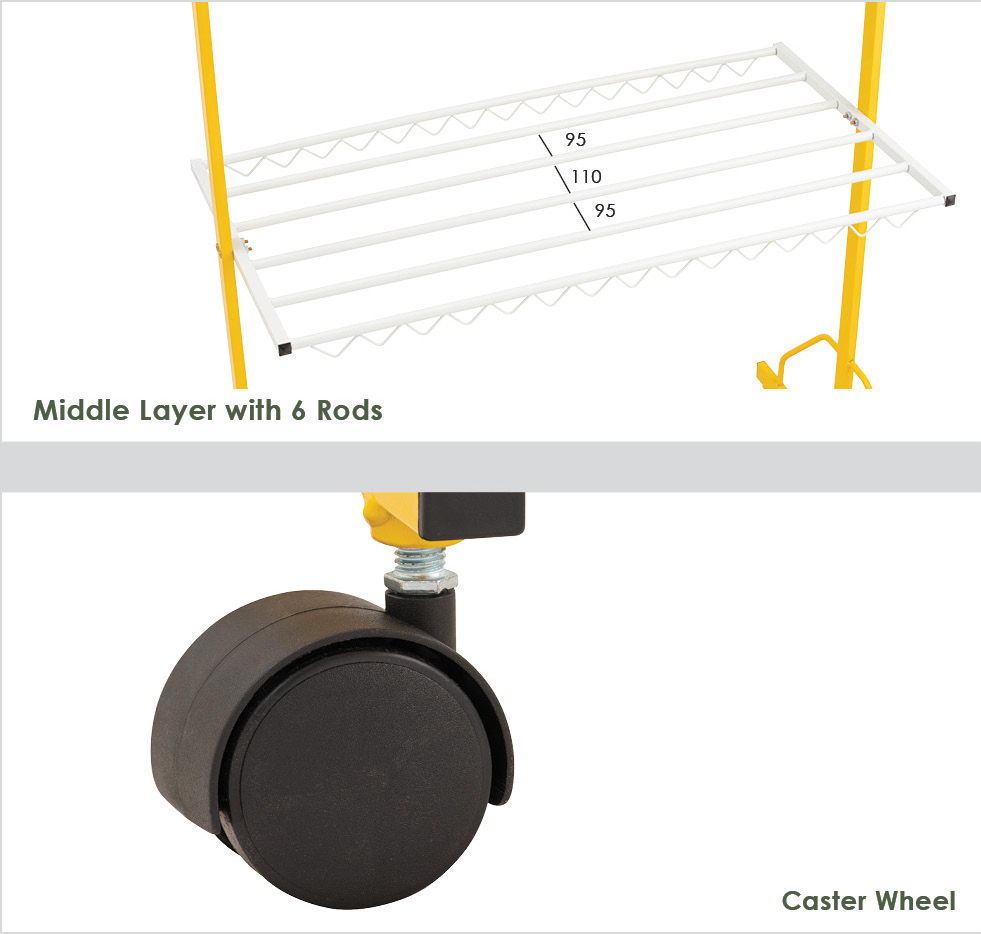 95
110
95
Middle Layer with 6 Rods

Caster Wheel