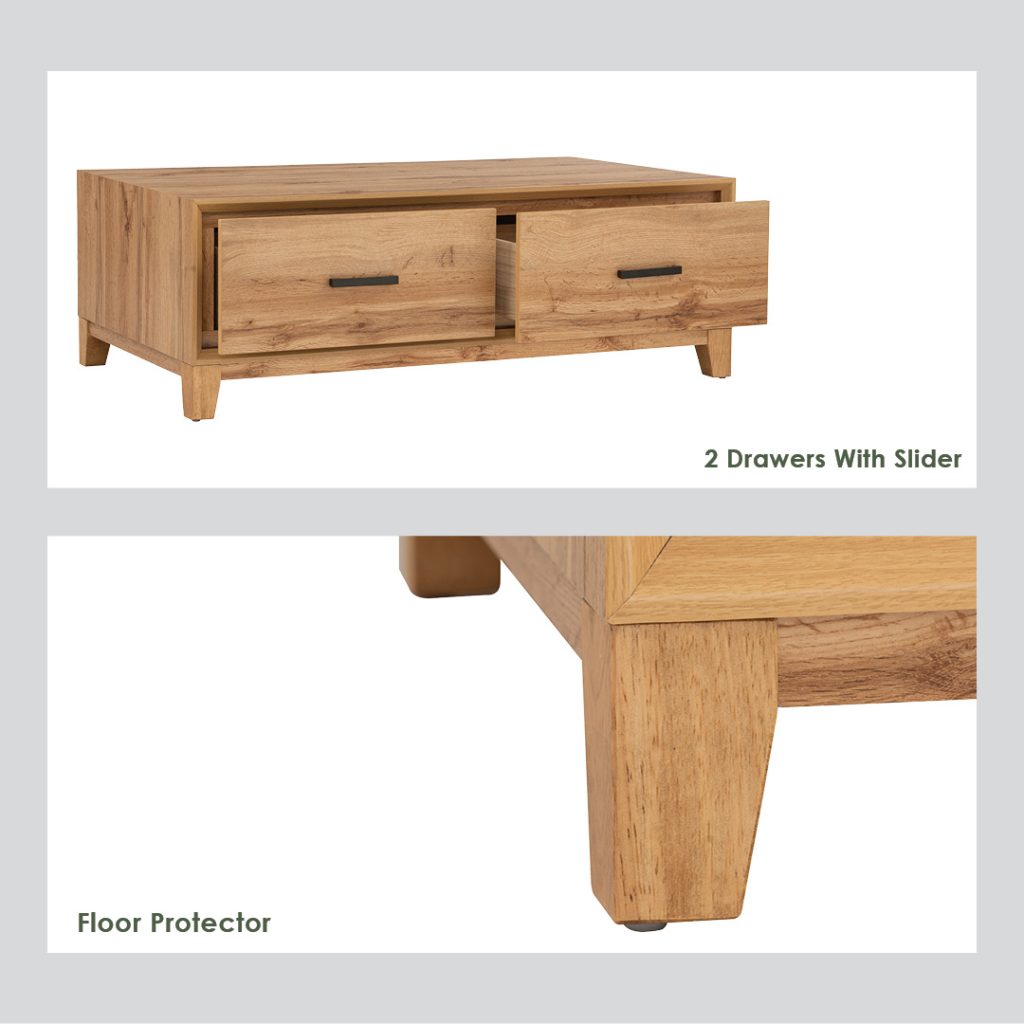 2 Drawers With Slider

Floor Protector