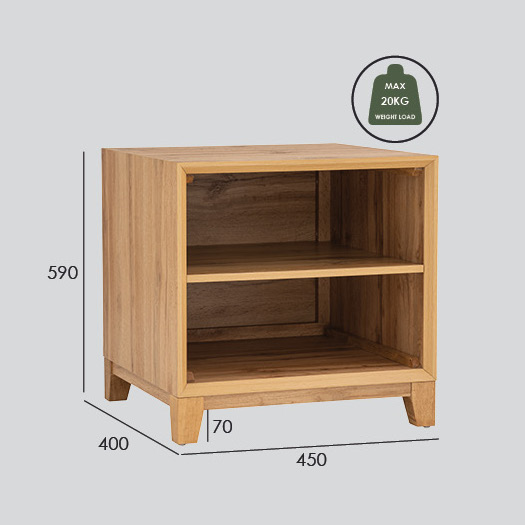 MAX
20KG
WEIGHT LOAD

590

70

400

450