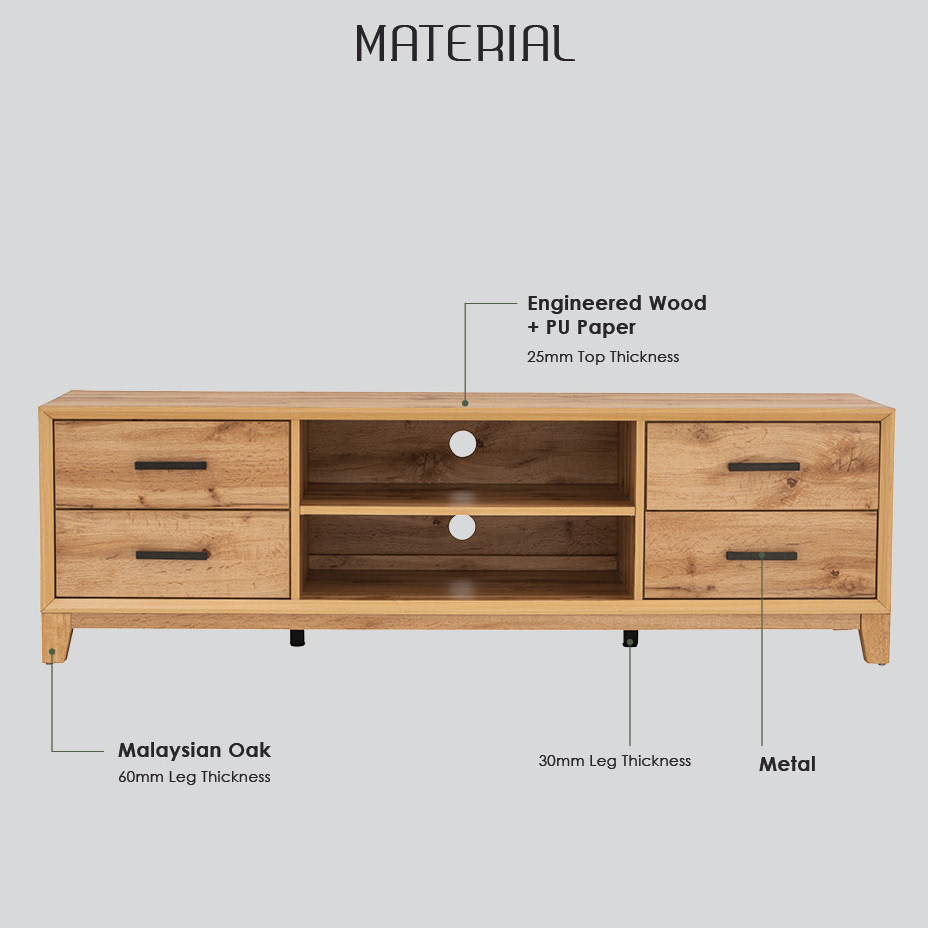 MATERIAL

Engineered Wood
+ PU Paper
25mm Top Thickness

Malaysian Oak
60mm Leg Thickness

30mm Leg Thickness

Metal