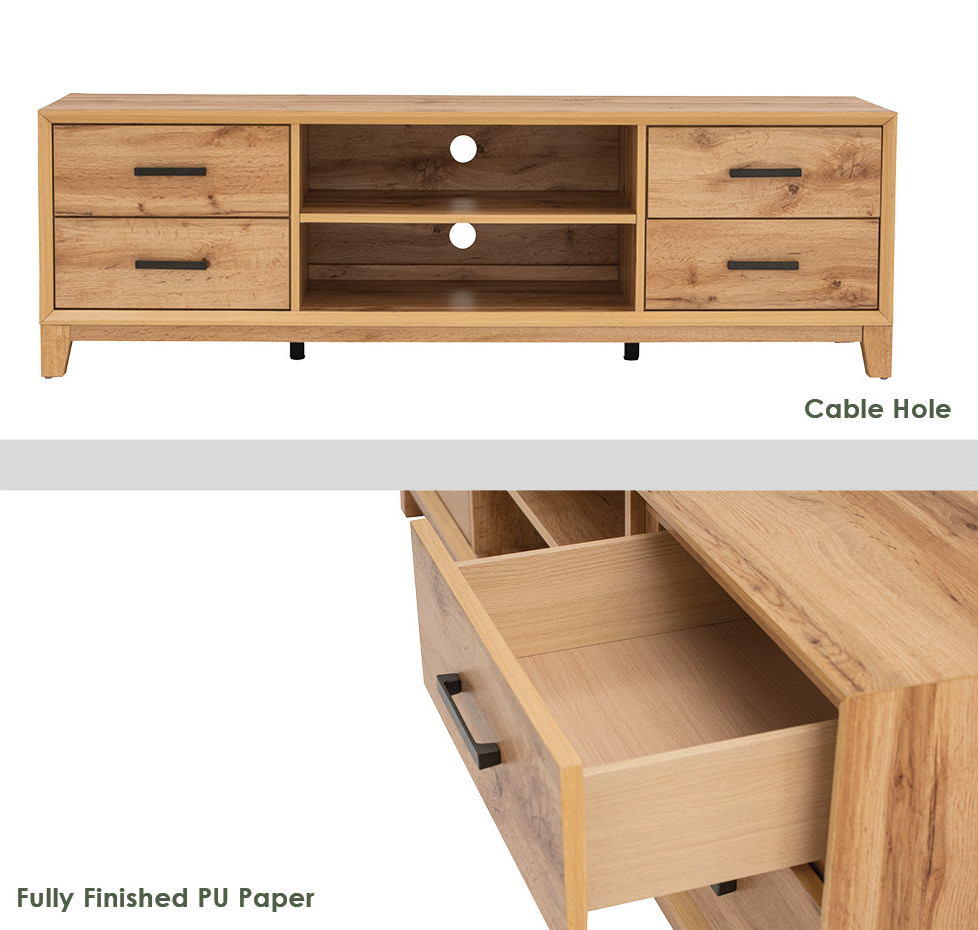 Cable Hole

Fully Finished PU Paper