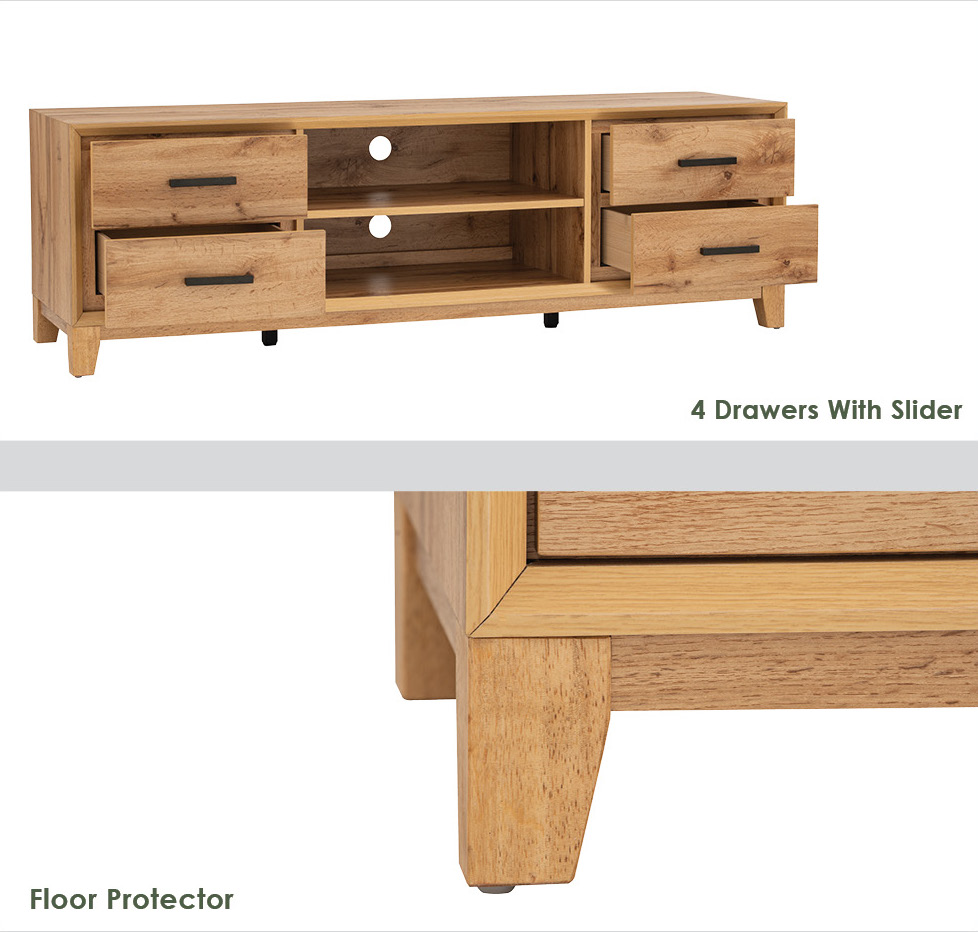 4 Drawers With Slider

Floor Protector