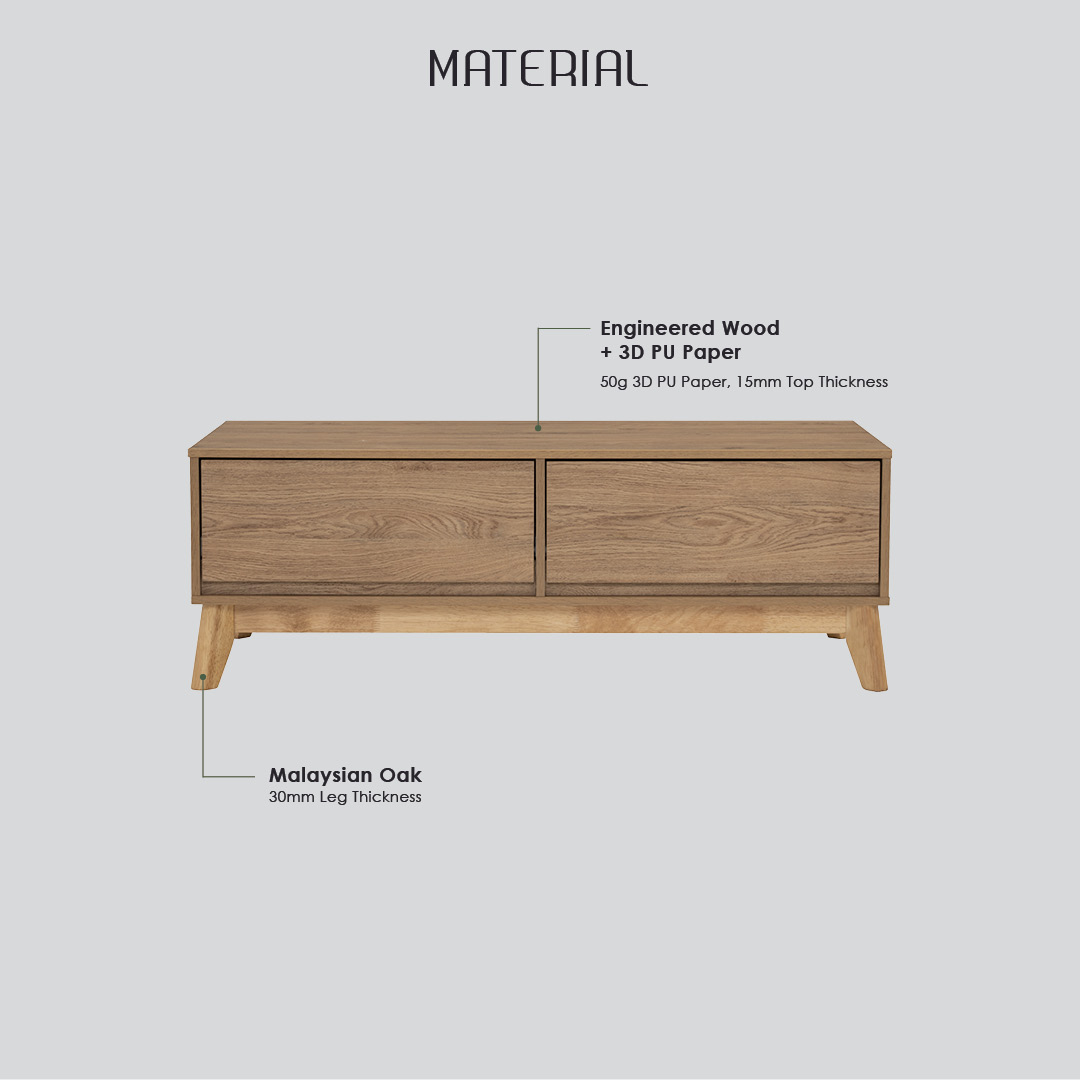 MATERIAL

Engineered Wood
+ 3D PU Paper
50g 3D PU Paper, 15mm Top Thickness

Malaysian Oak
30mm Leg Thickness