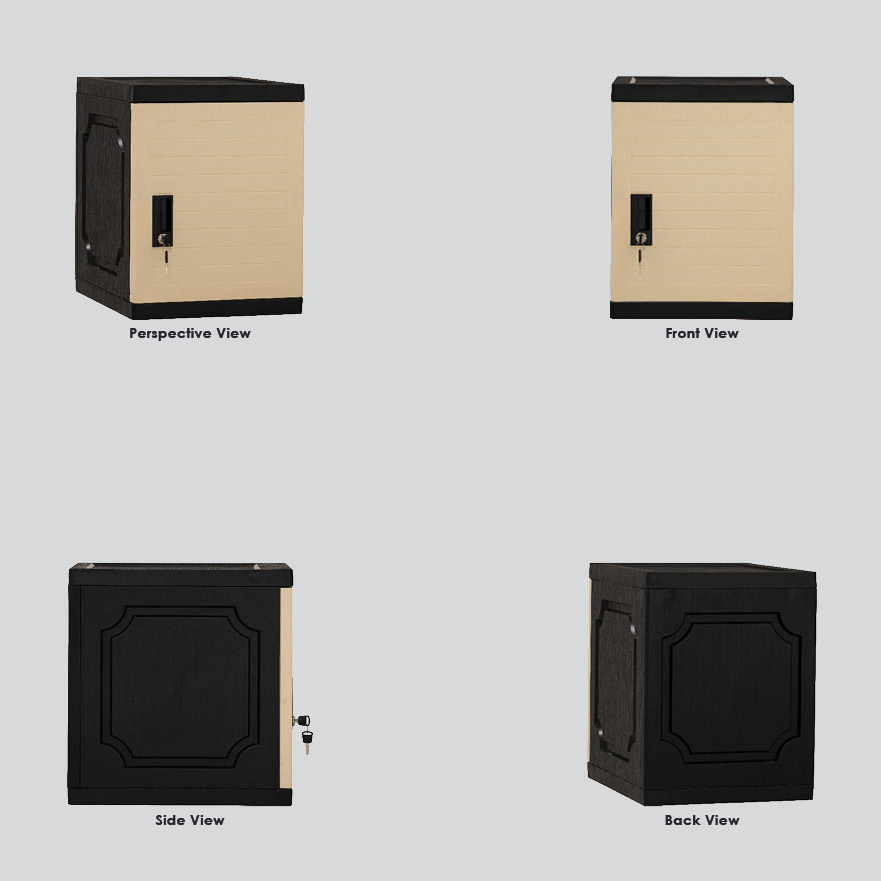 Perspective View

Front View

Side View

Back View