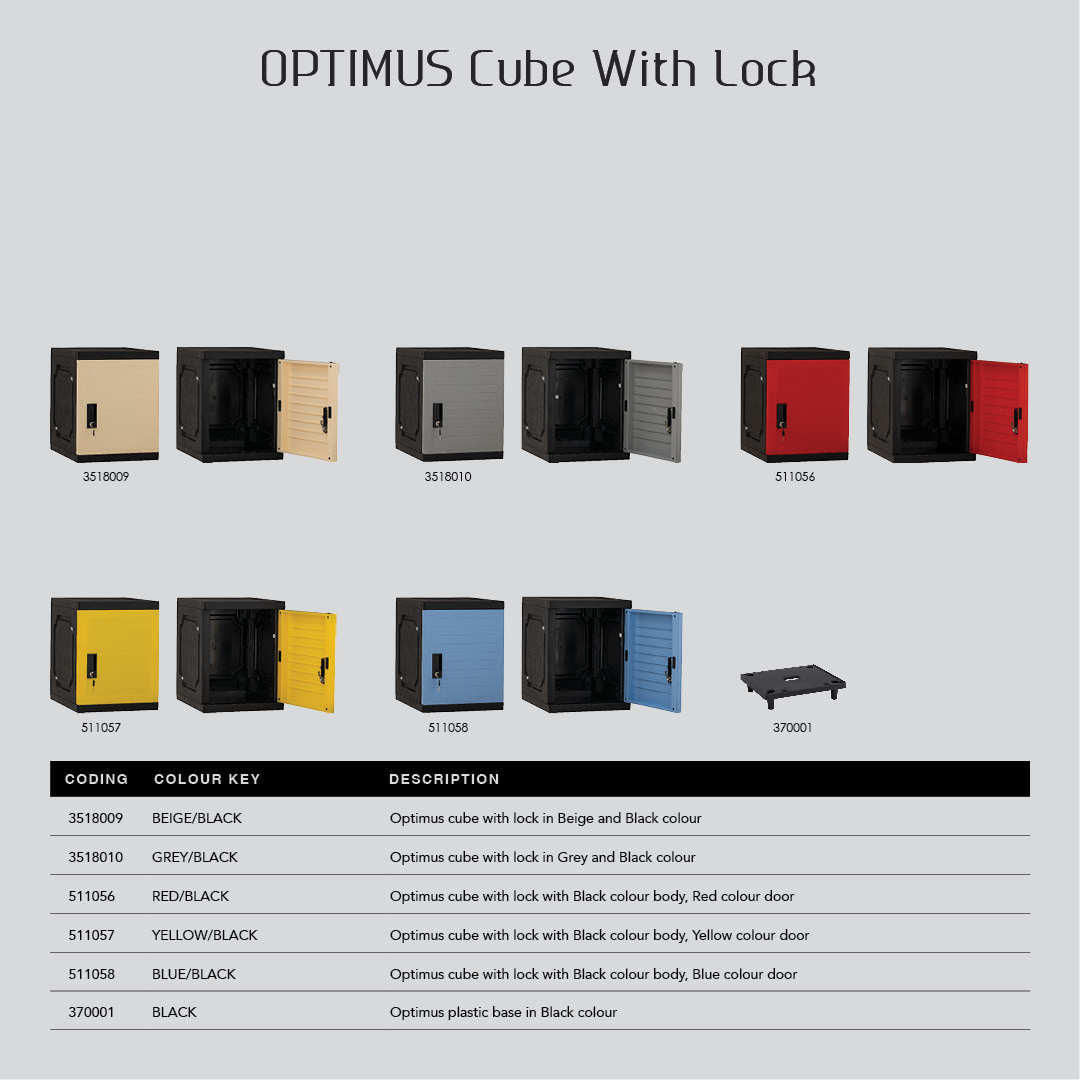 OPTIMUS Cube With Lock

3518009

3518010

511056

511057

511058

370001

| CODING | COLOUR KEY | DESCRIPTION |
|---|---|---|
| 3518009 | BEIGE/BLACK | Optimus cube with lock in Beige and Black colour |
| 3518010 | GREY/BLACK | Optimus cube with lock in Grey and Black colour |
| 511056 | RED/BLACK | Optimus cube with lock with Black colour body, Red colour door |
| 511057 | YELLOW/BLACK | Optimus cube with lock with Black colour body, Yellow colour door |
| 511058 | BLUE/BLACK | Optimus cube with lock with Black colour body, Blue colour door |
| 370001 | BLACK | Optimus plastic base in Black colour |