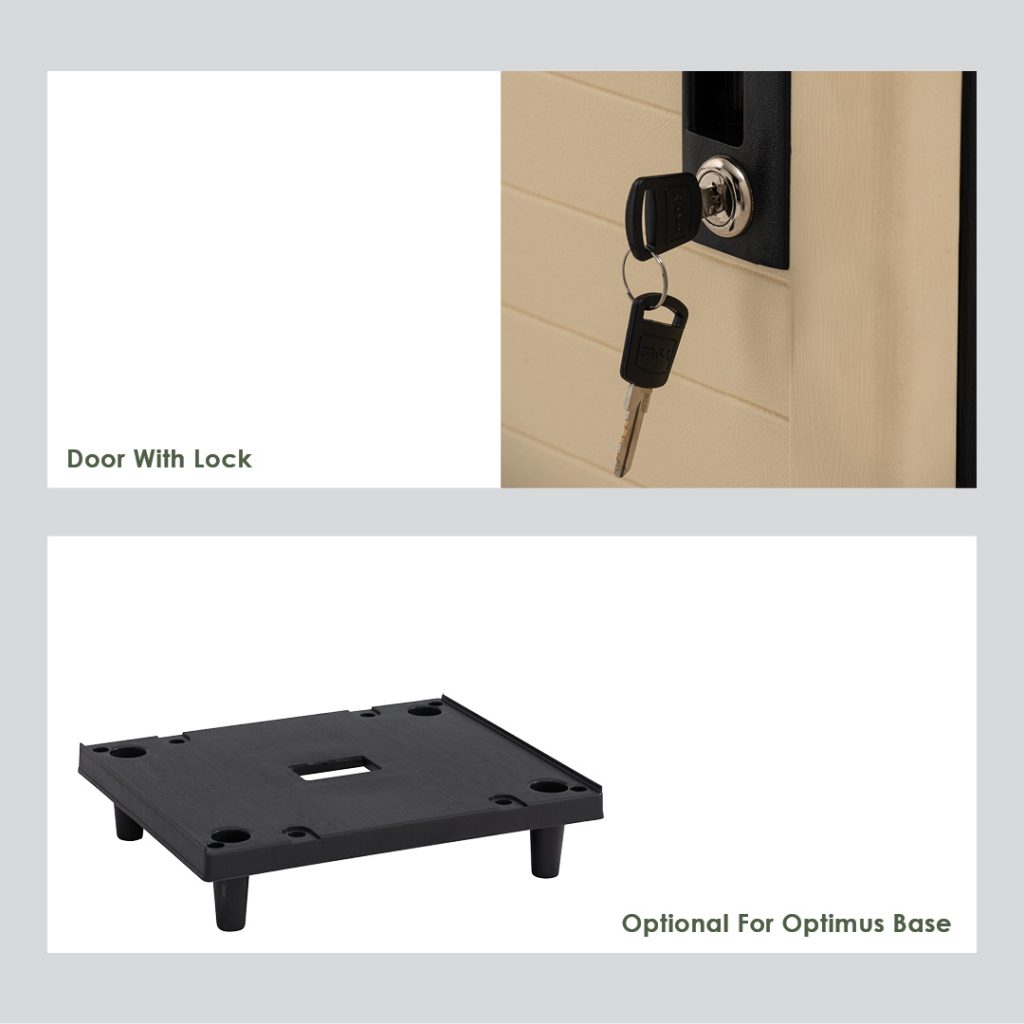 Door With Lock

Optional For Optimus Base