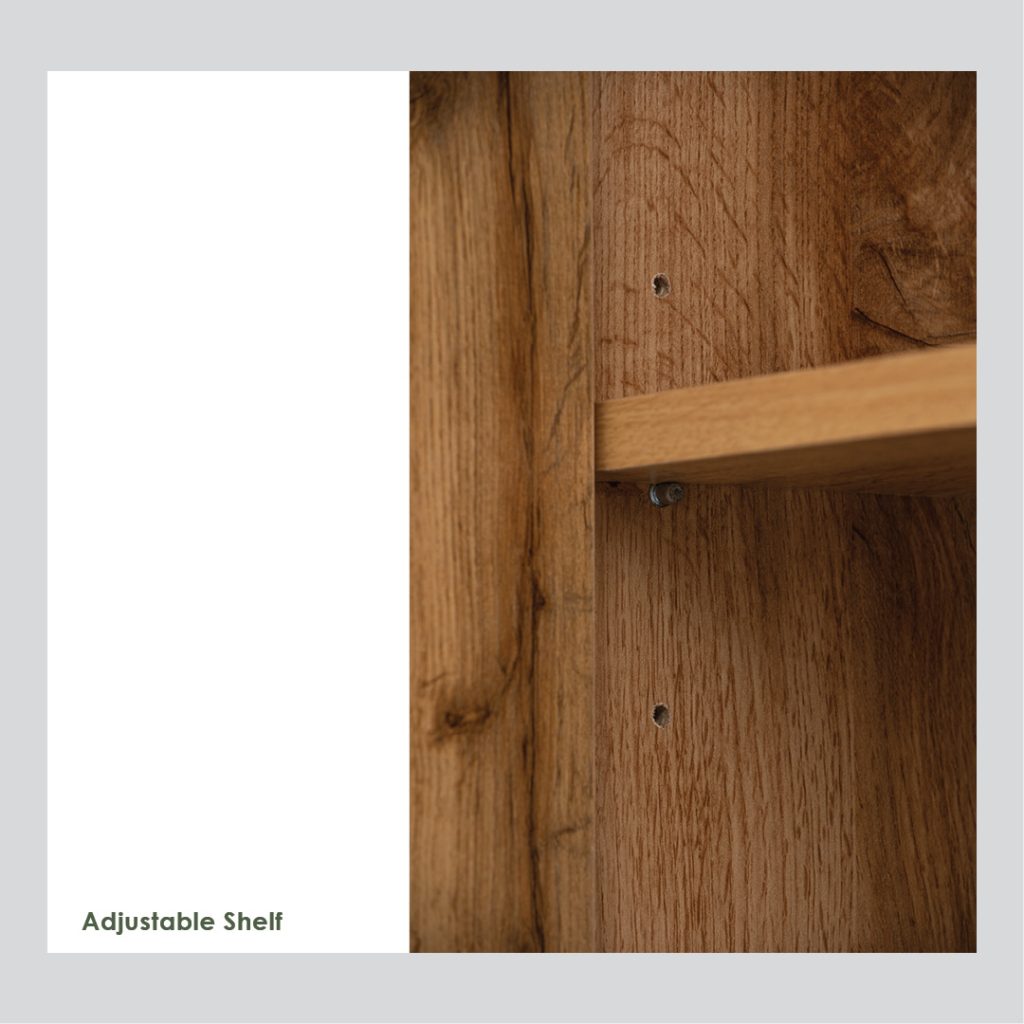 Adjustable Shelf