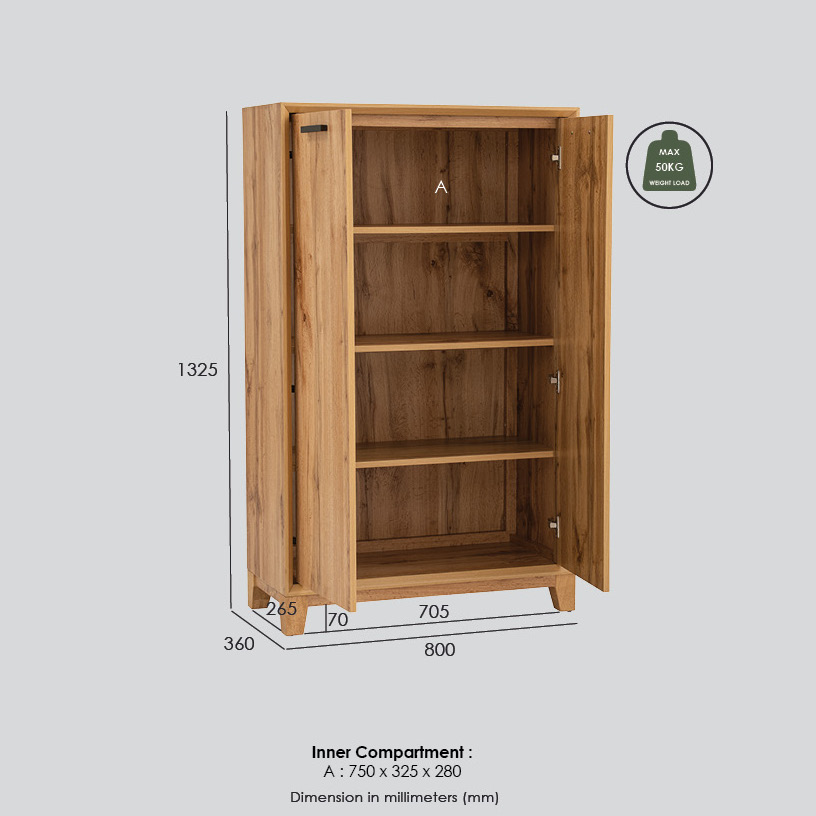 MAX
50KG
WEIGHT LOAD

A

1325

265
70
705
360
800

Inner Compartment :
A : 750 x 325 x 280

Dimension in millimeters (mm)