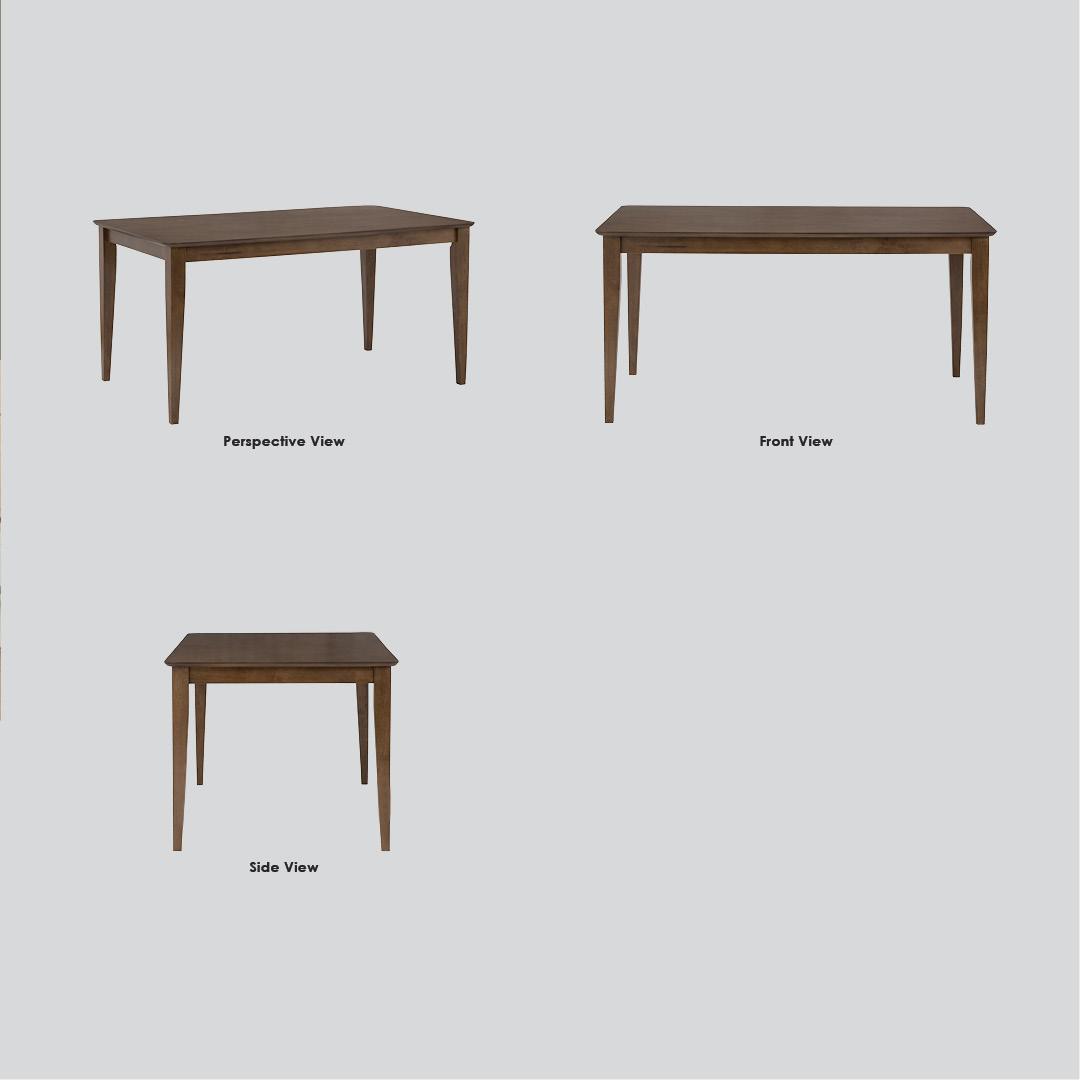 Perspective View

Front View

Side View