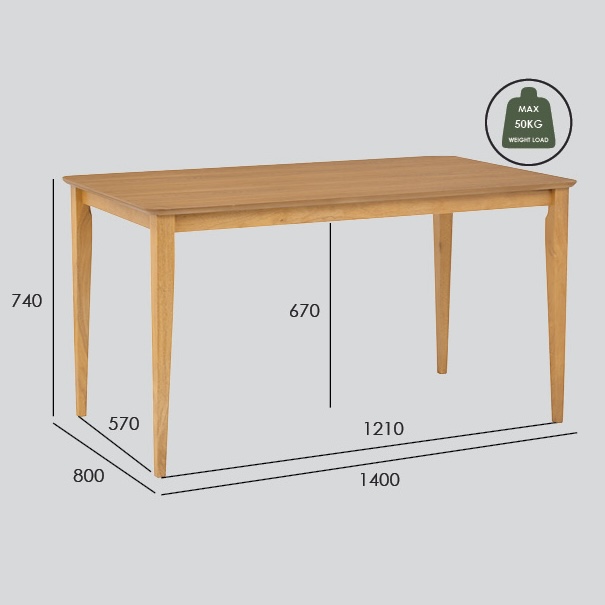 MAX
50KG
WEIGHT LOAD

740

670

570

1210

800

1400