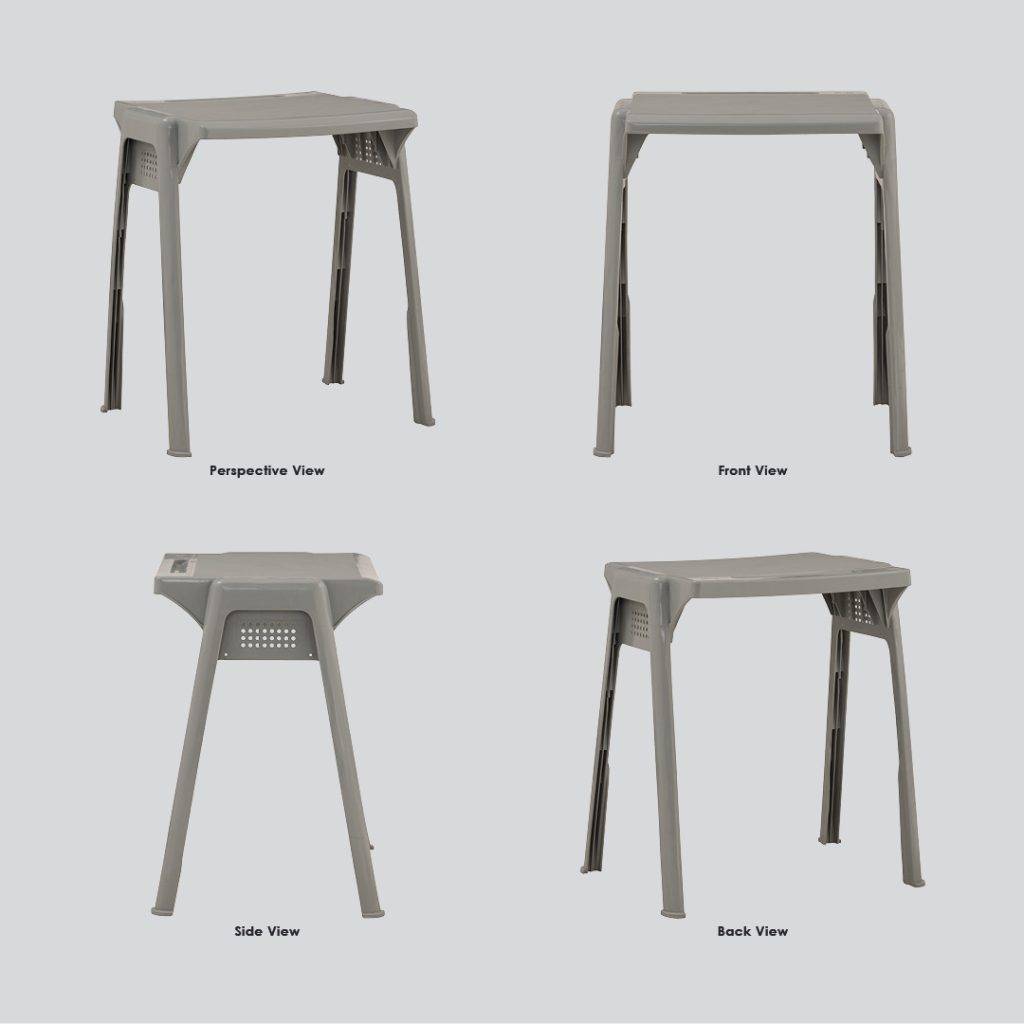 Perspective View

Front View

Side View

Back View