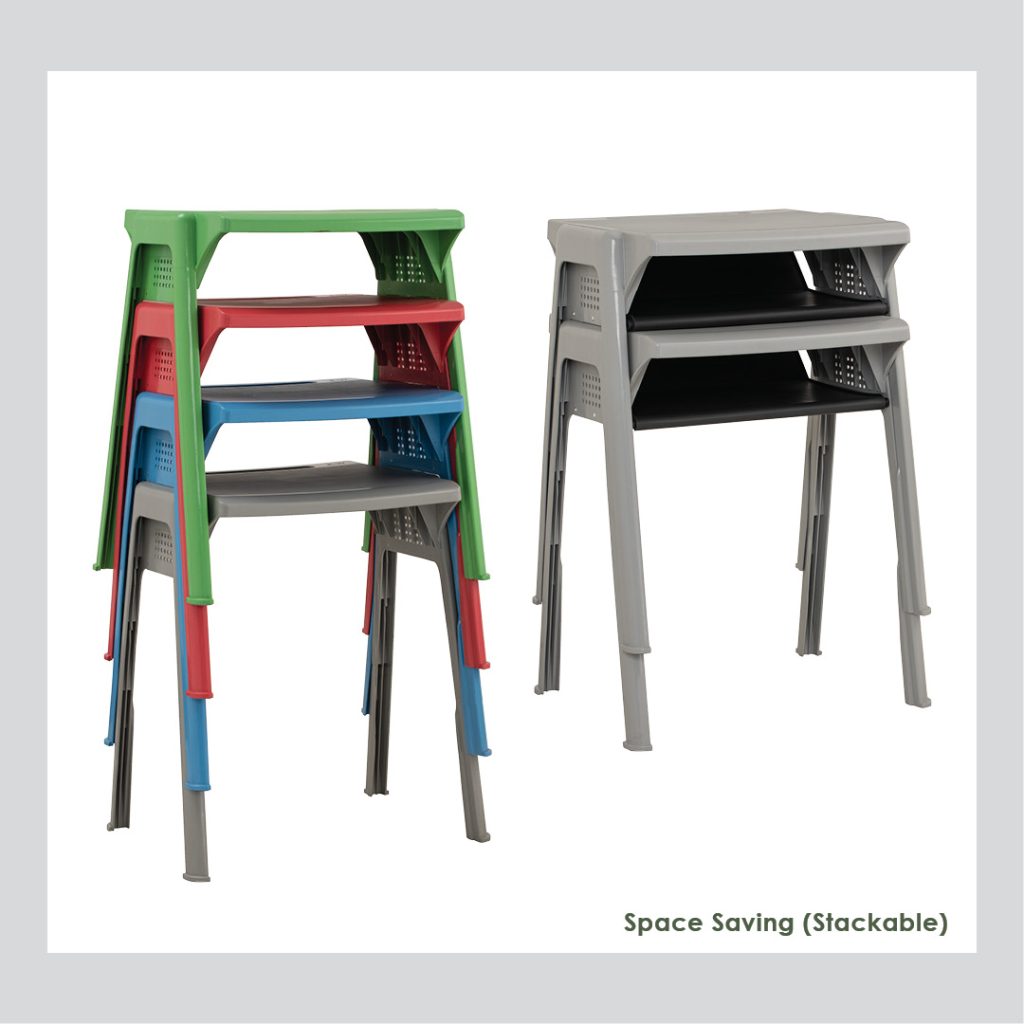 Space Saving (Stackable)