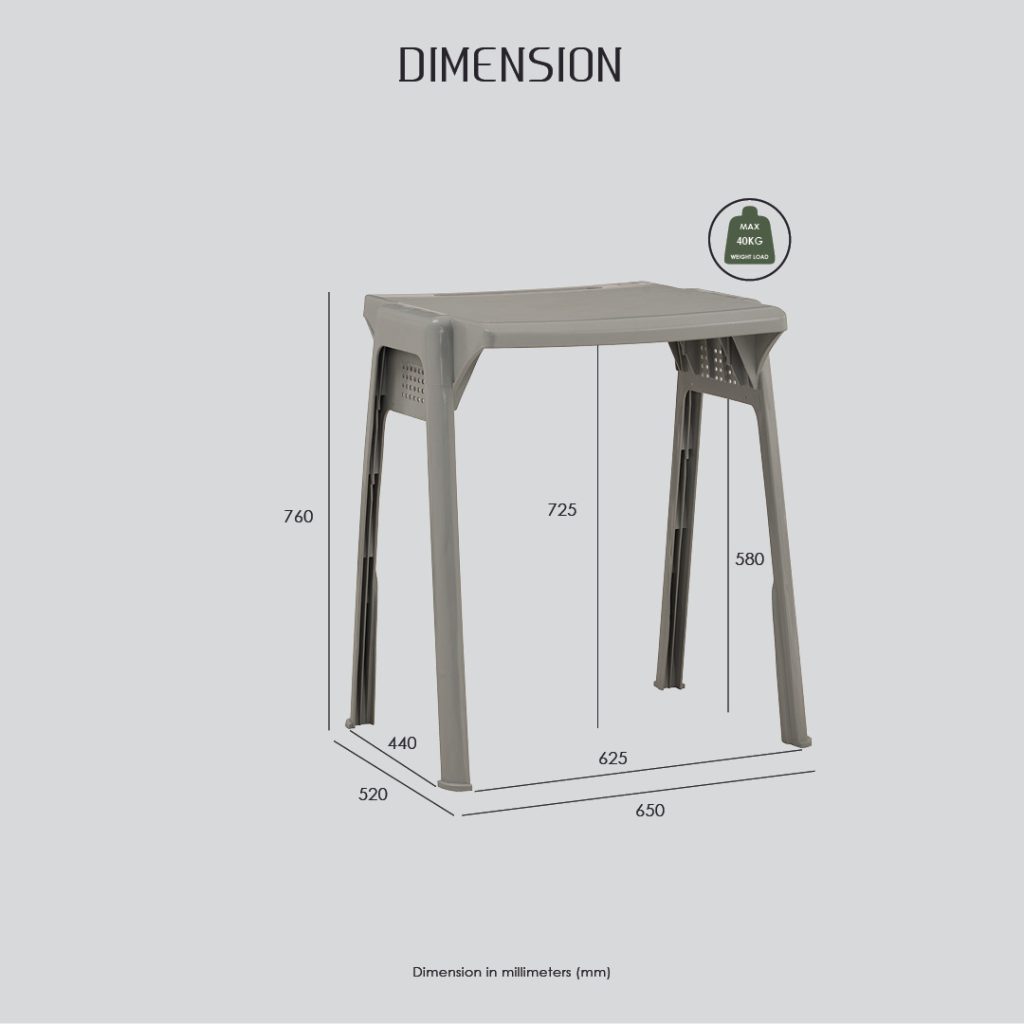 DIMENSION

MAX
40KG
WEIGHT LOAD

760

725

580

440

625

520

650

Dimension in millimeters (mm)