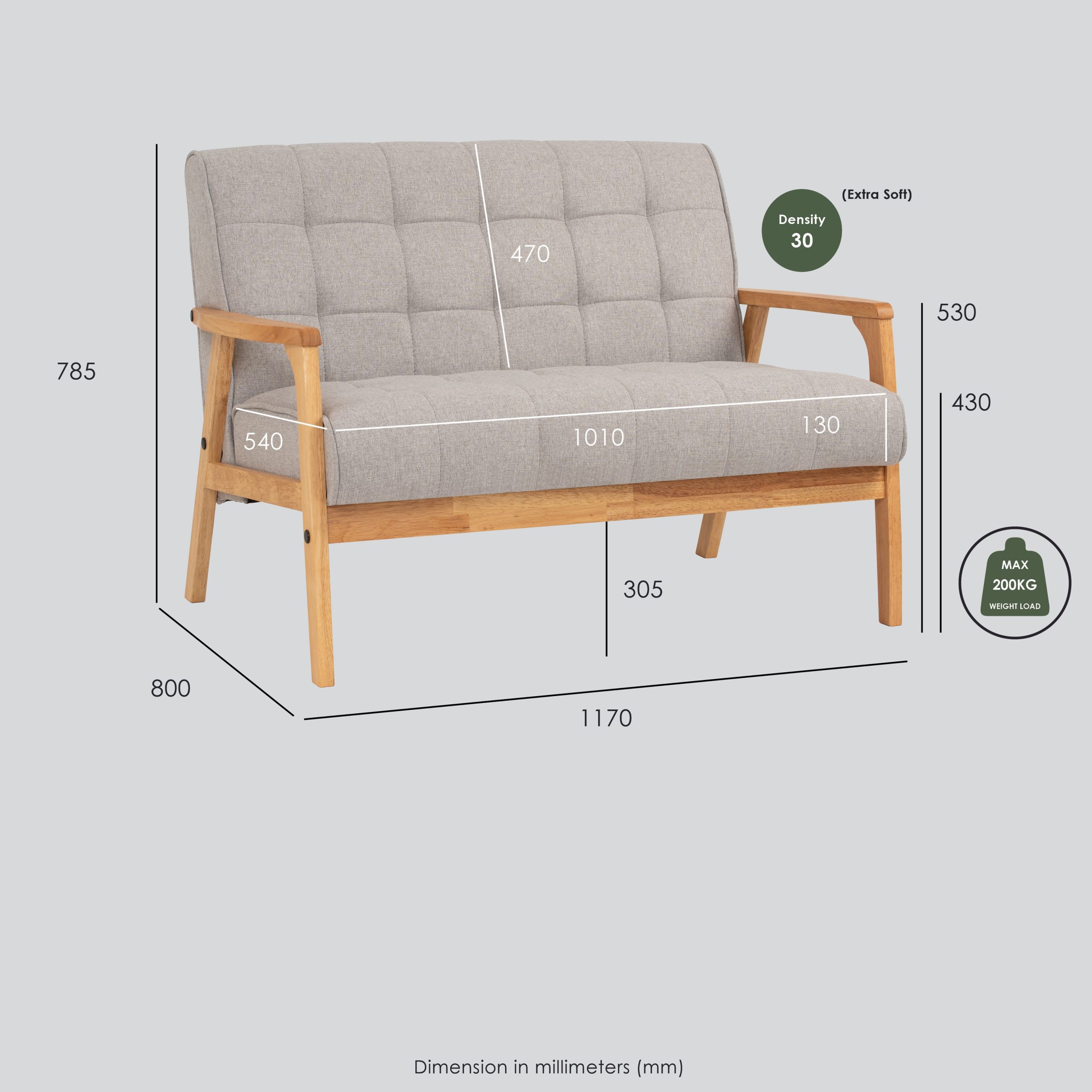 (Extra Soft)
Density
30

470

530

785

430

540

1010

130

305

MAX
200KG
WEIGHT LOAD

800

1170

Dimension in millimeters (mm)