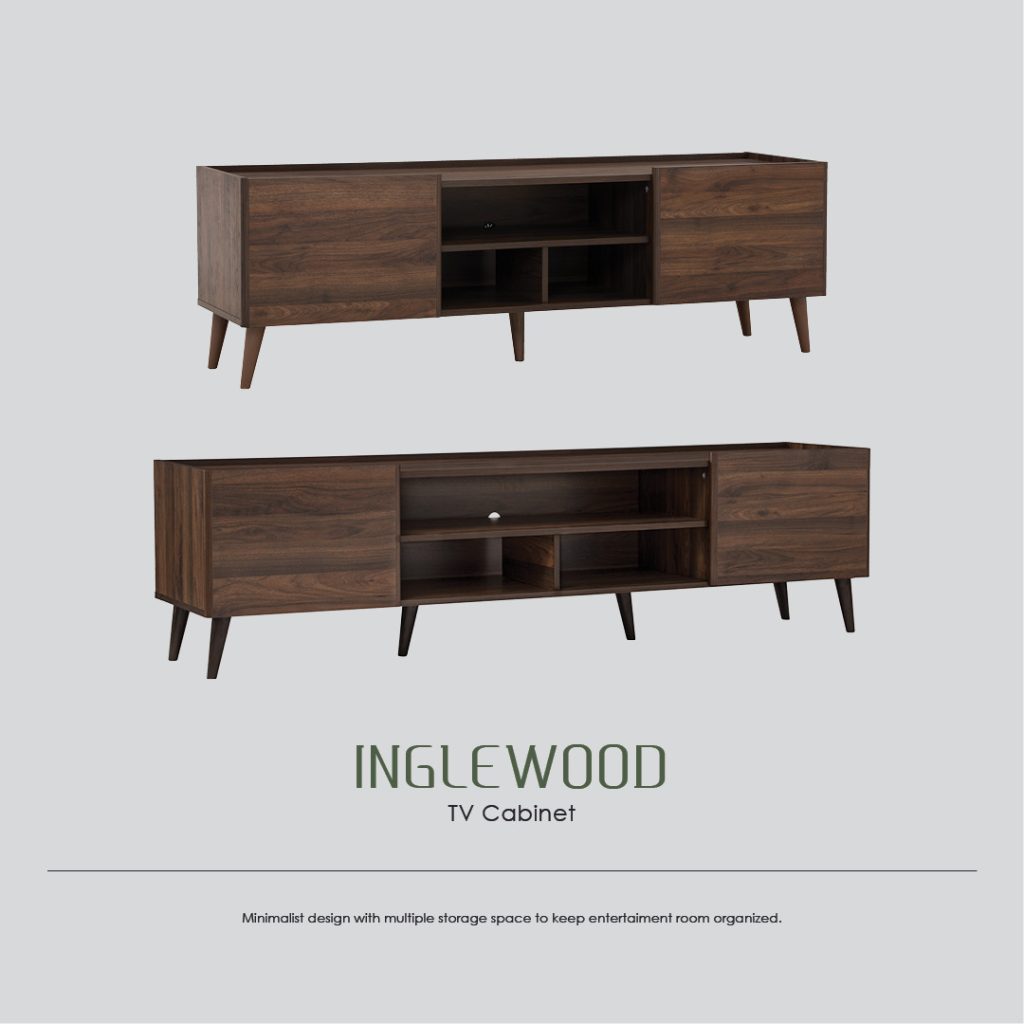 INGLEWOOD
TV Cabinet

Minimalist design with multiple storage space to keep entertaiment room organized.