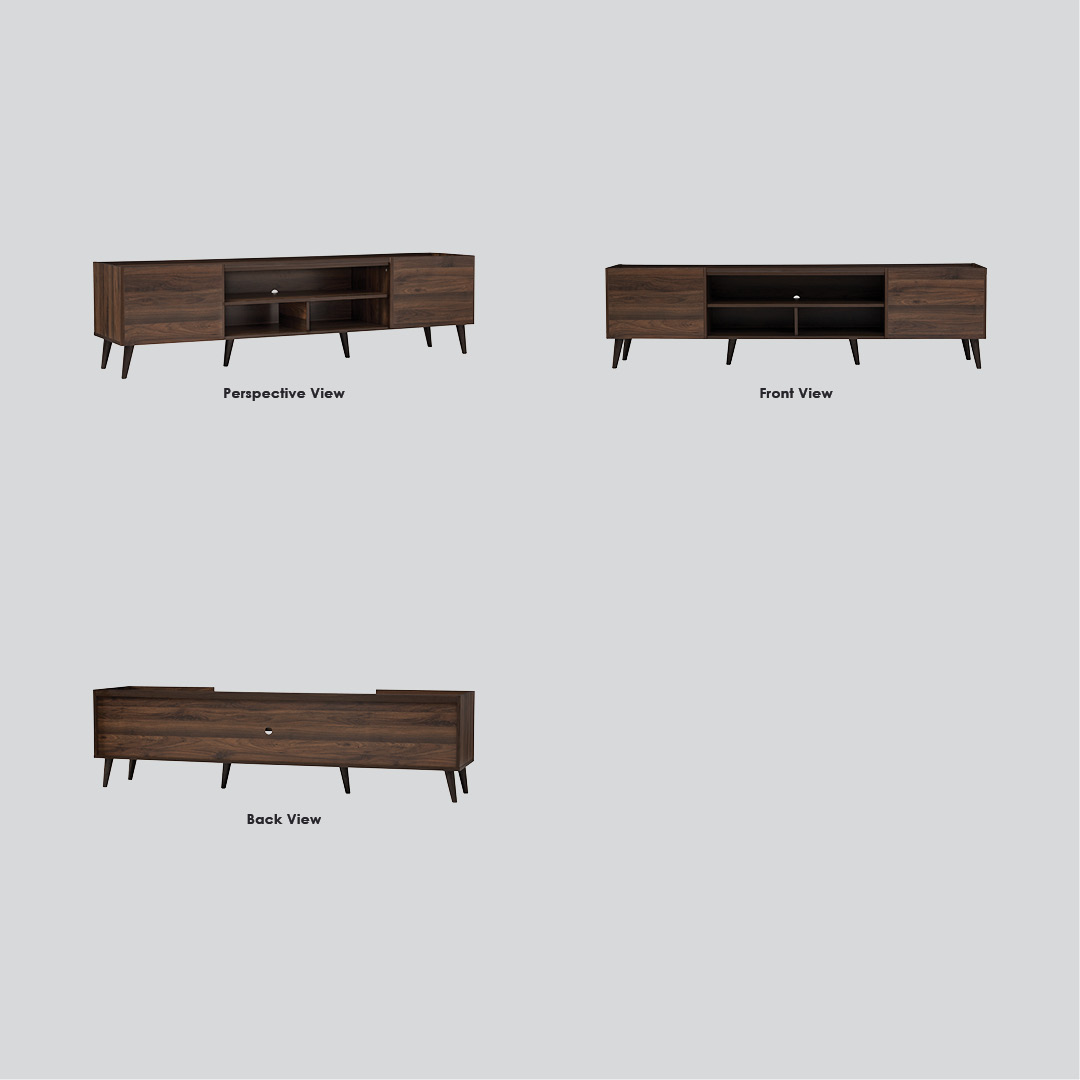 Perspective View

Front View

Back View