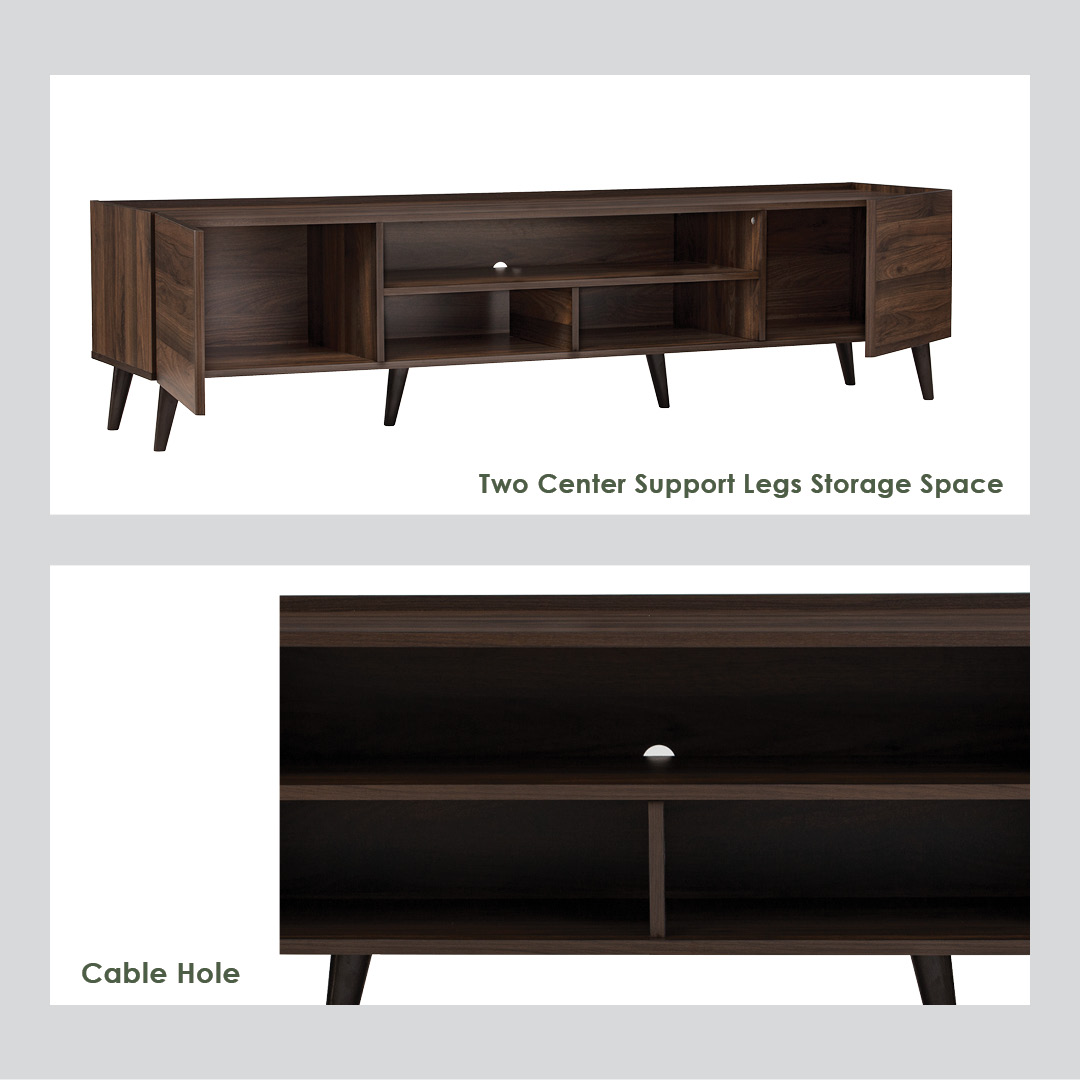 Two Center Support Legs Storage Space

Cable Hole