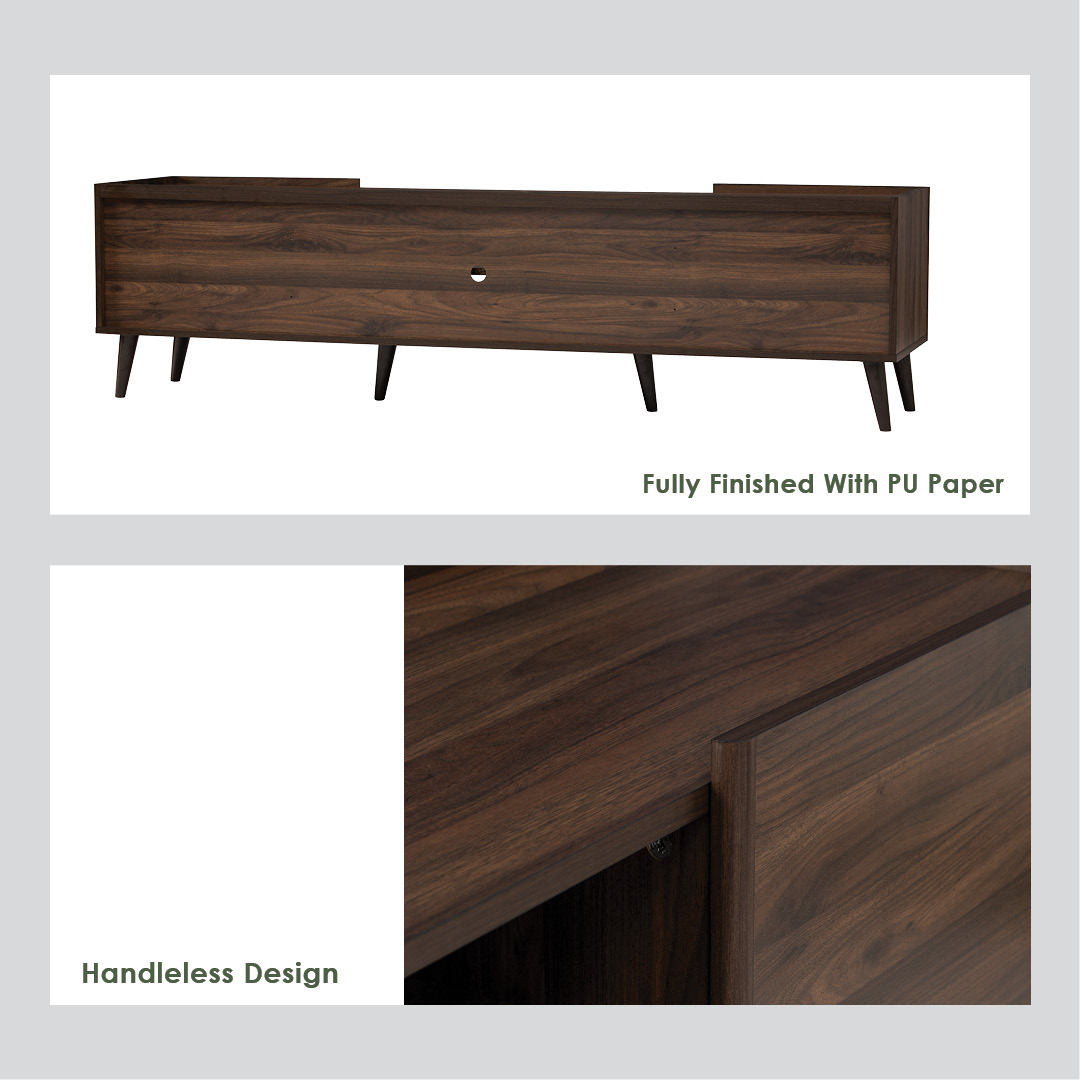 Fully Finished With PU Paper

Handleless Design