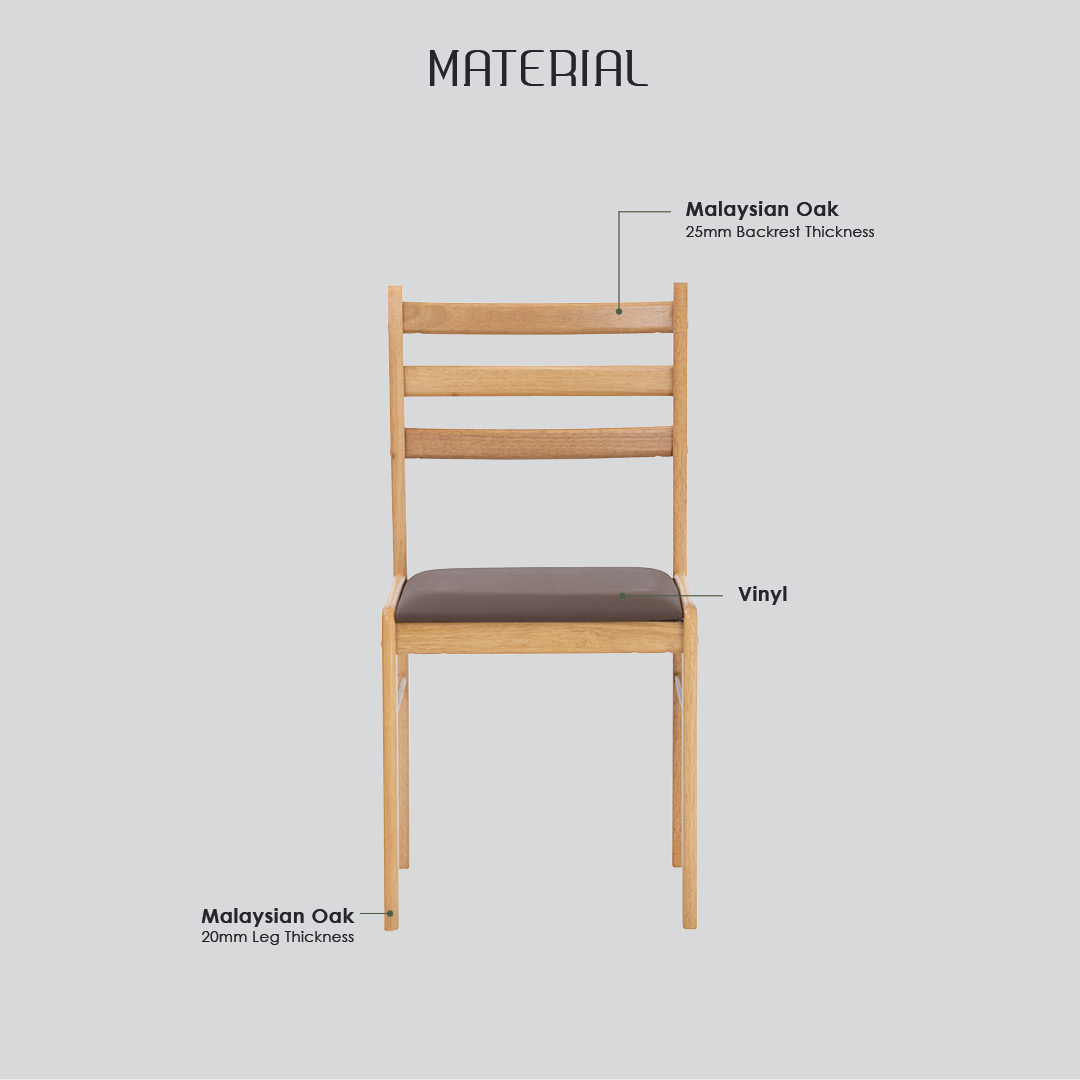 MATERIAL

Malaysian Oak
25mm Backrest Thickness

Vinyl

Malaysian Oak
20mm Leg Thickness