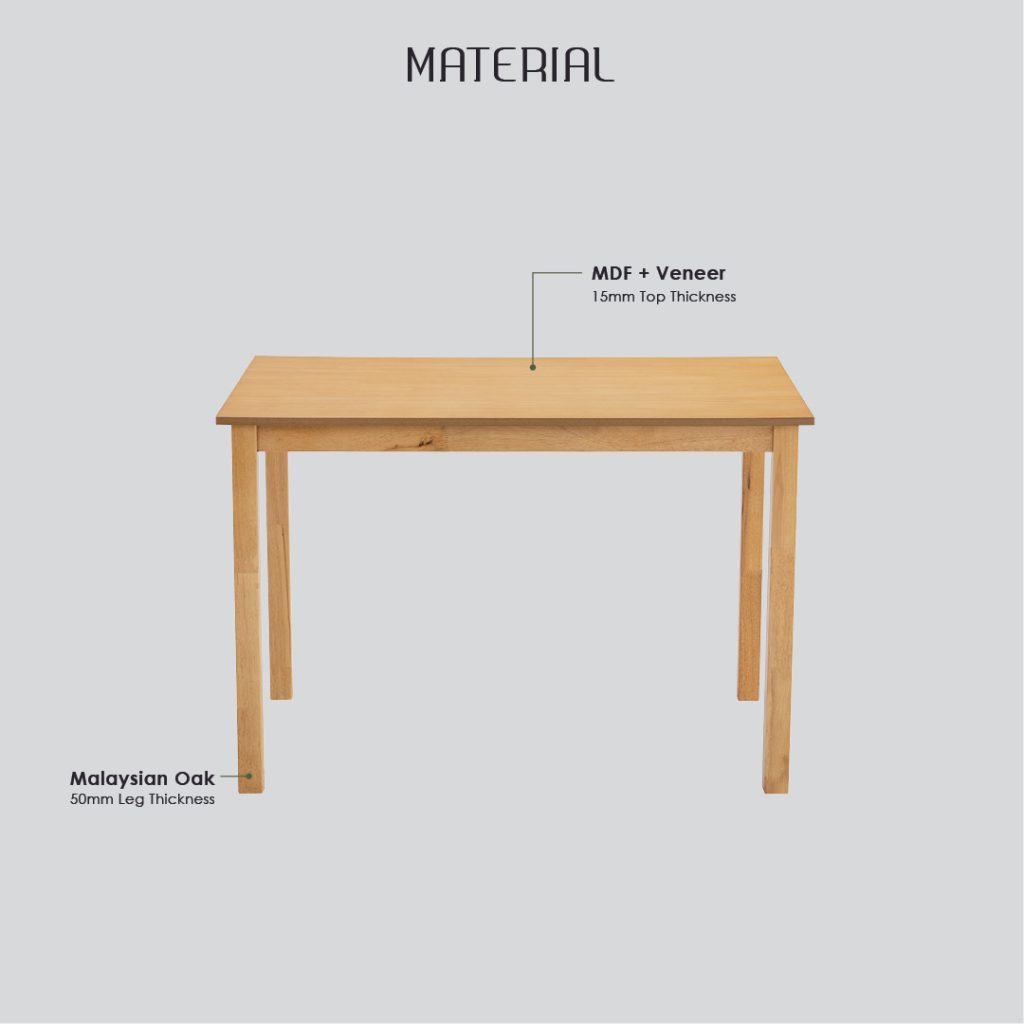 MATERIAL

MDF + Veneer
15mm Top Thickness

Malaysian Oak
50mm Leg Thickness